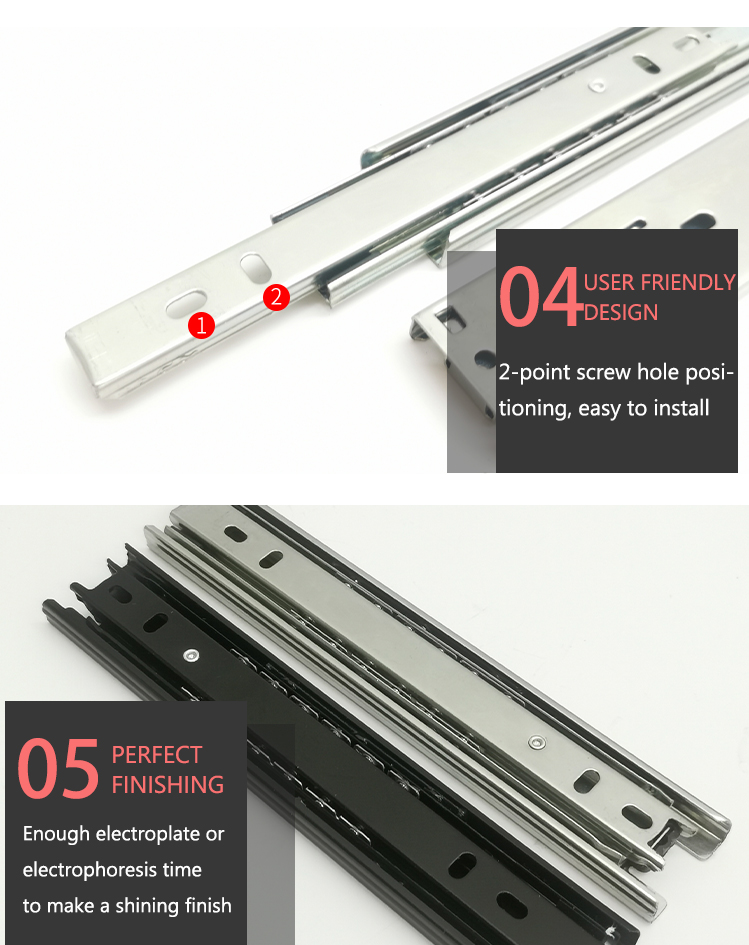 1
2

04 USER FRIENDLY DESIGN

2-point screw hole positioning, easy to install

05 PERFECT FINISHING

Enough electroplate or electrophoresis time to make a shining finish