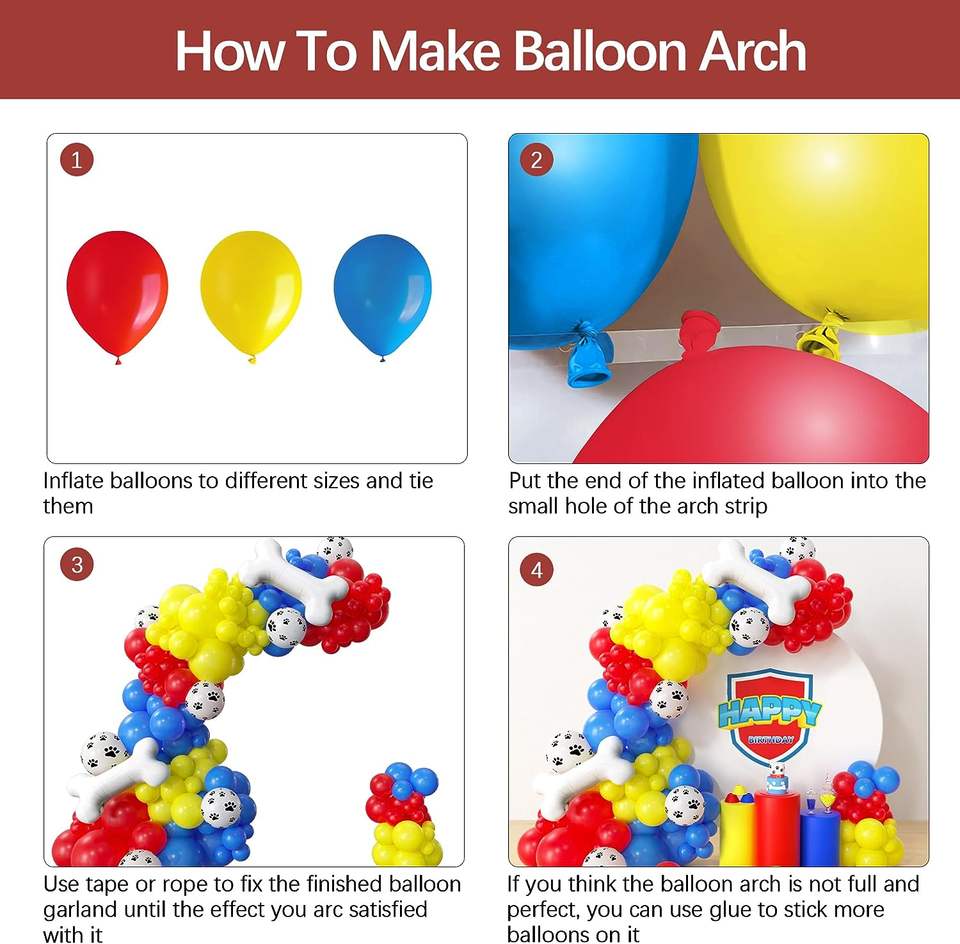 How To Make Balloon Arch

1

Inflate balloons to different sizes and tie them

2

Put the end of the inflated balloon into the small hole of the arch strip

3

Use tape or rope to fix the finished balloon garland until the effect you arc satisfied with it

4

HAPPY
BIRTHDAY

If you think the balloon arch is not full and perfect, you can use glue to stick more balloons on it