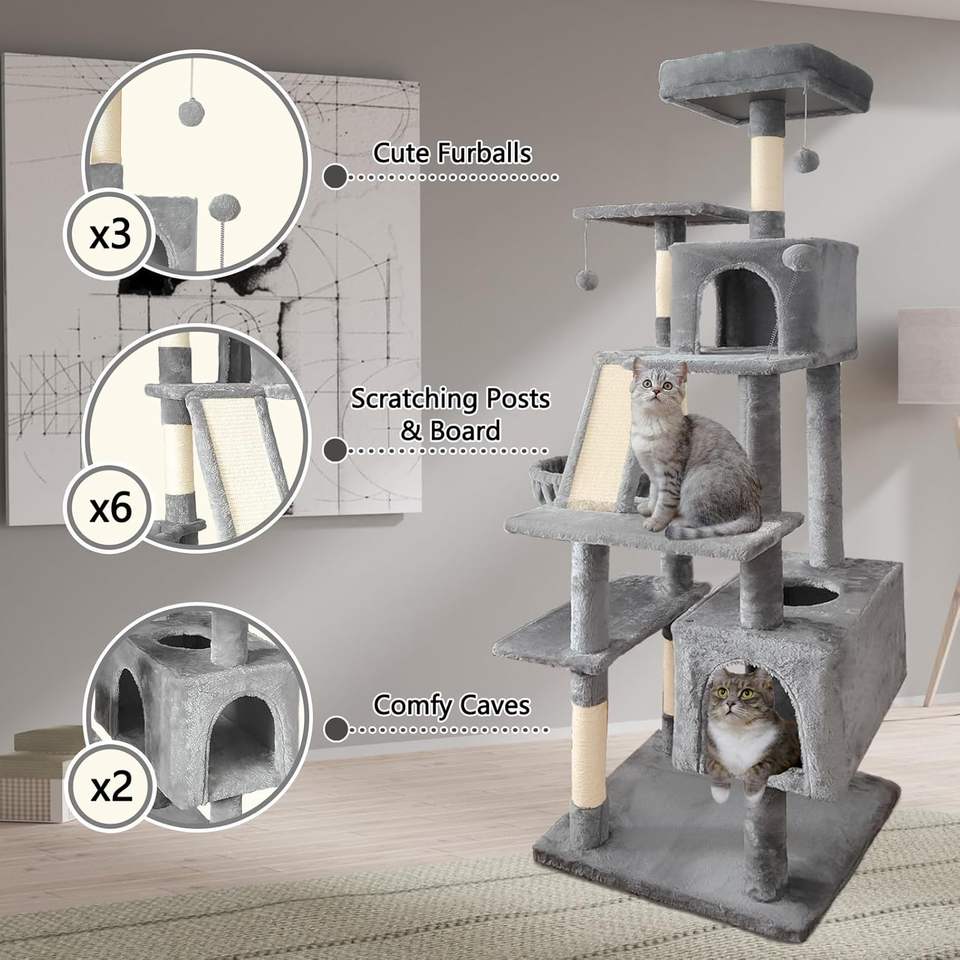 x3

Cute Furballs

x6

Scratching Posts & Board

x2

Comfy Caves