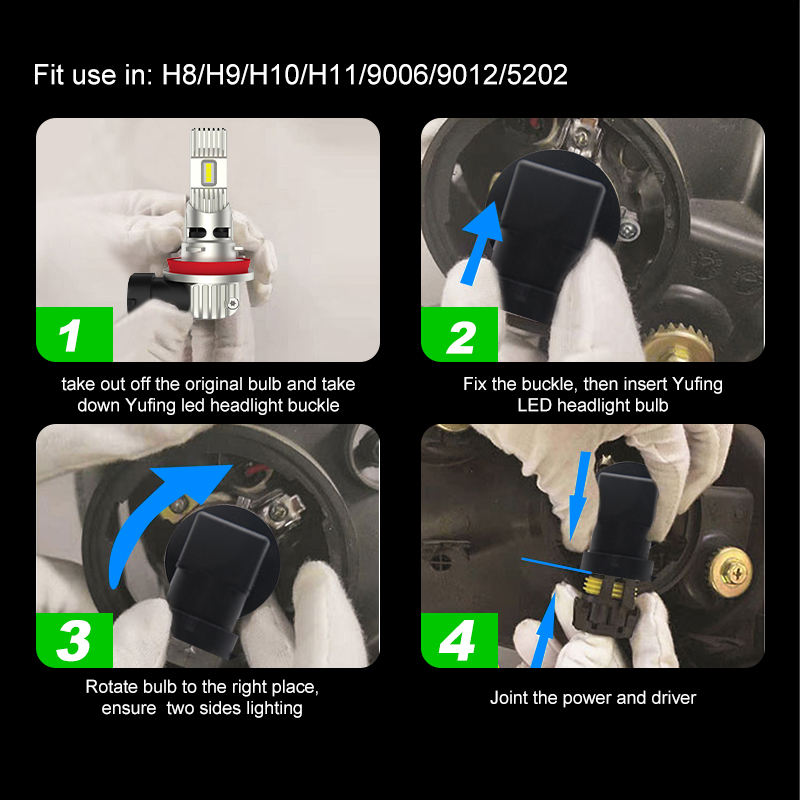 Fit use in: H8/H9/H10/H11/9006/9012/5202

1

take out off the original bulb and take down Yufing led headlight buckle

2

Fix the buckle, then insert Yufing LED headlight bulb

3

Rotate bulb to the right place, ensure two sides lighting

4

Joint the power and driver