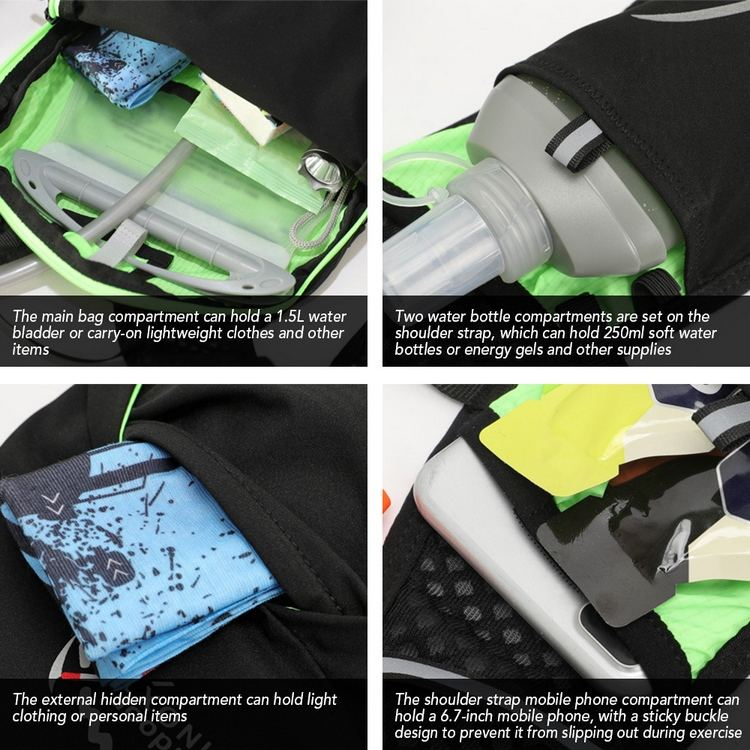 The main bag compartment can hold a 1.5L water bladder or carry-on lightweight clothes and other items

Two water bottle compartments are set on the shoulder strap, which can hold 250ml soft water bottles or energy gels and other supplies

The external hidden compartment can hold light clothing or personal items

The shoulder strap mobile phone compartment can hold a 6.7-inch mobile phone, with a sticky buckle design to prevent it from slipping out during exercise