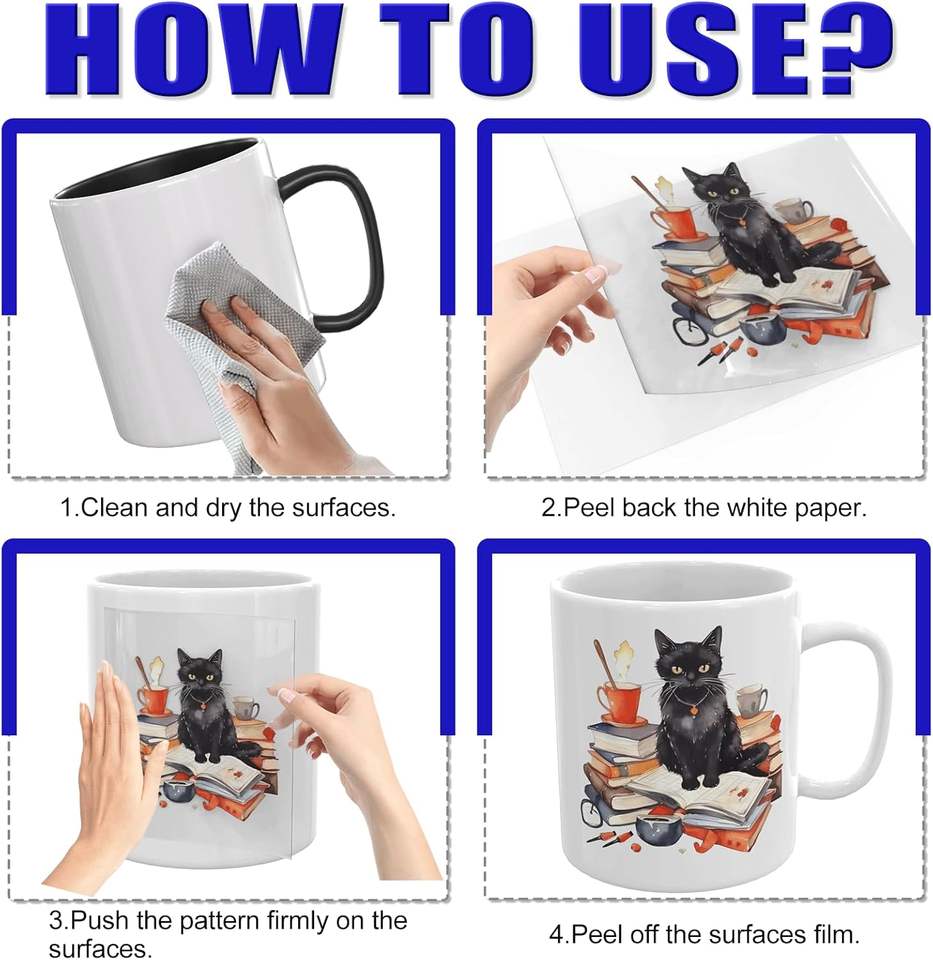 HOW TO USE?

1.Clean and dry the surfaces.

2.Peel back the white paper.

3.Push the pattern firmly on the surfaces.

4.Peel off the surfaces film.