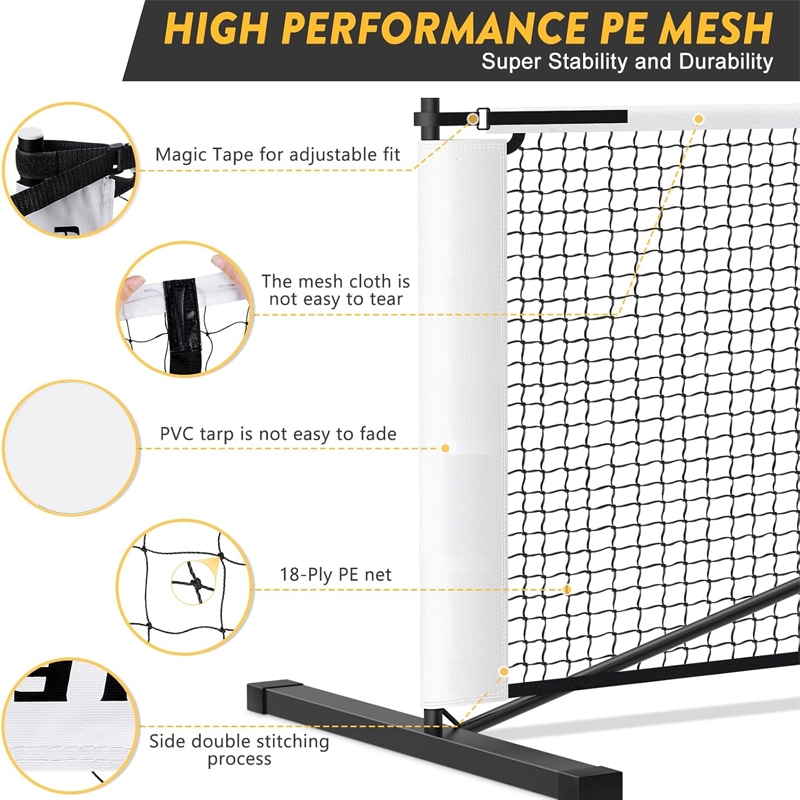 HIGH PERFORMANCE PE MESH
Super Stability and Durability

Magic Tape for adjustable fit

The mesh cloth is not easy to tear

PVC tarp is not easy to fade

18-Ply PE net

Side double stitching process