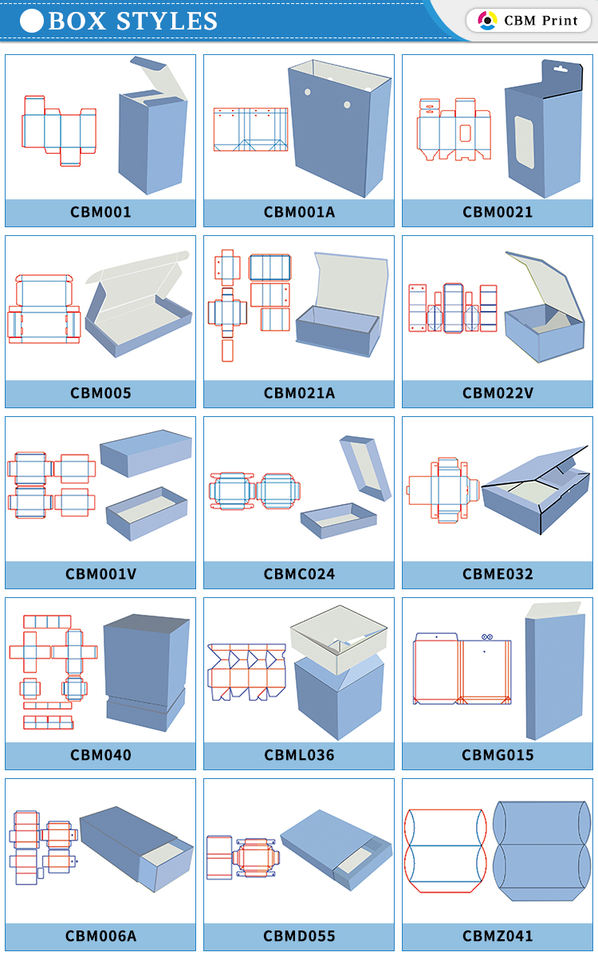 BOX STYLES

CBM Print

CBM001

CBM001A

CBM0021

CBM005

CBM021A

CBM022V

CBM001V

CBMC024

CBME032

CBM040

CBML036

CBMG015

CBM006A

CBMD055

CBMZ041