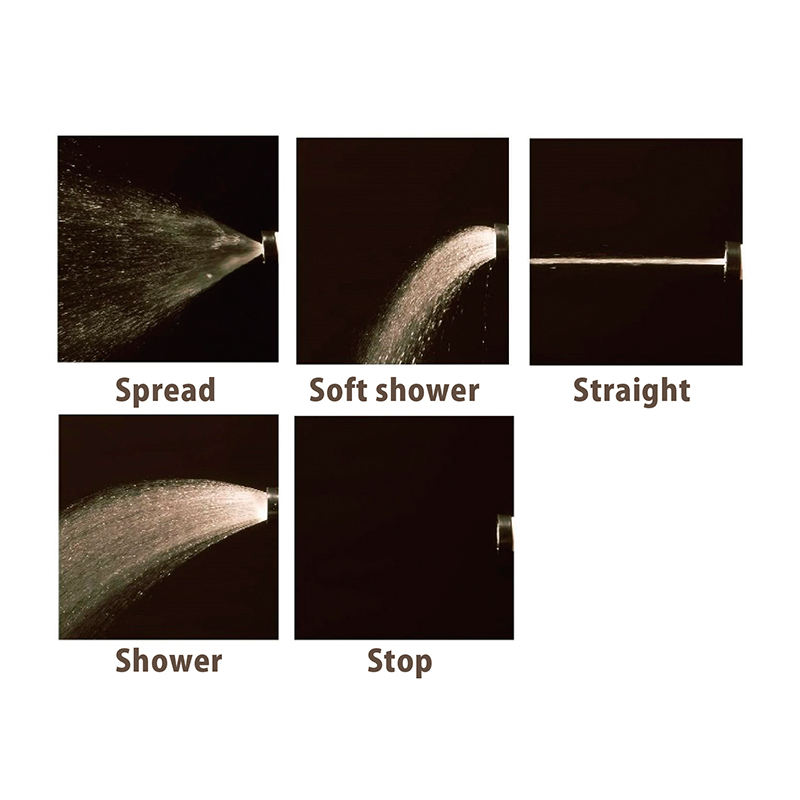 Spread

Soft shower

Straight

Shower

Stop