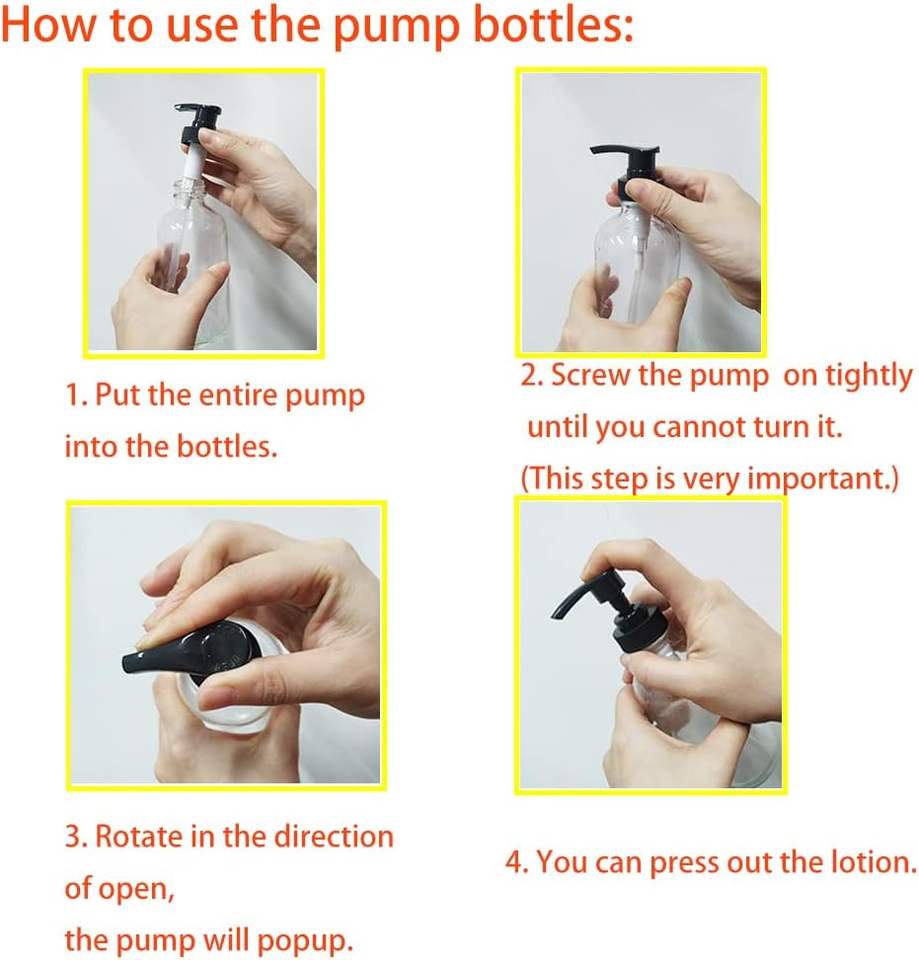 How to use the pump bottles:

1. Put the entire pump into the bottles.

2. Screw the pump on tightly until you cannot turn it. (This step is very important.)

3. Rotate in the direction of open, the pump will popup.

4. You can press out the lotion.