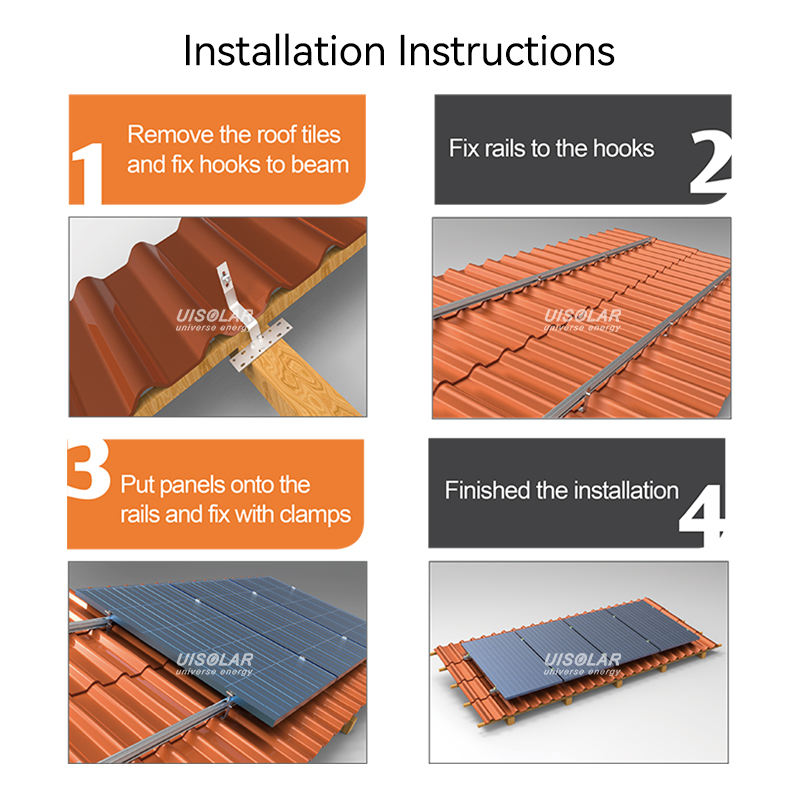 Installation Instructions

1 Remove the roof tiles and fix hooks to beam

UISOLAR universe energy

Fix rails to the hooks 2

UISOLAR universe energy

3 Put panels onto the rails and fix with clamps

UISOLAR universe energy

Finished the installation 4

UISOLAR universe energy