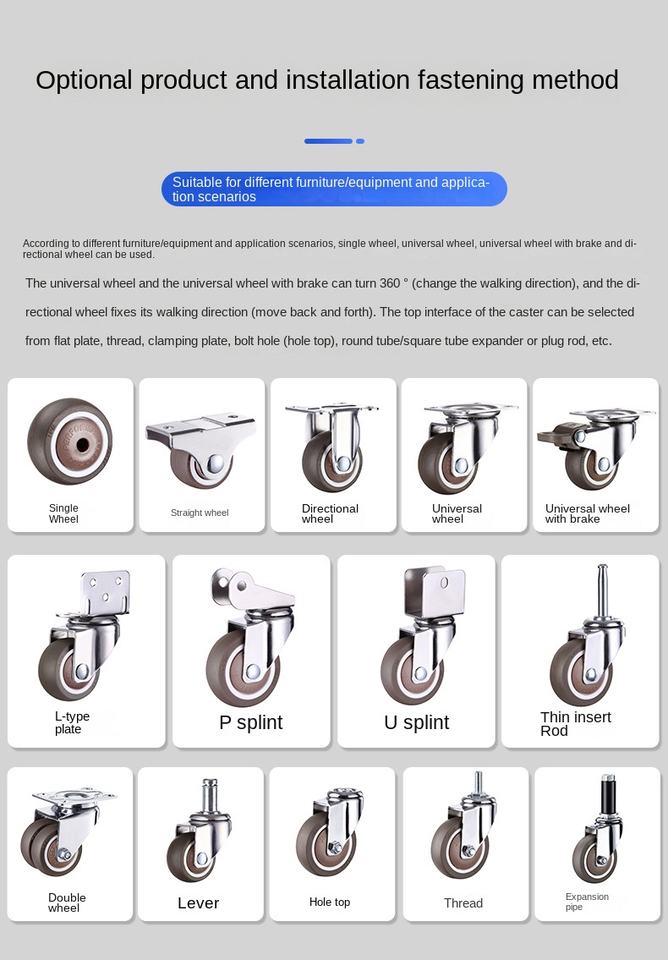 Optional product and installation fastening method

Suitable for different furniture/equipment and application scenarios

According to different furniture/equipment and application scenarios, single wheel, universal wheel, universal wheel with brake and directional wheel can be used.

The universal wheel and the universal wheel with brake can turn 360 ° (change the walking direction), and the directional wheel fixes its walking direction (move back and forth). The top interface of the caster can be selected from flat plate, thread, clamping plate, bolt hole (hole top), round tube/square tube expander or plug rod, etc.

Single Wheel

Straight wheel

Directional wheel

Universal wheel

Universal wheel with brake

L-type plate

P splint

U splint

Thin insert Rod

Double wheel

Lever

Hole top

Thread

Expansion pipe