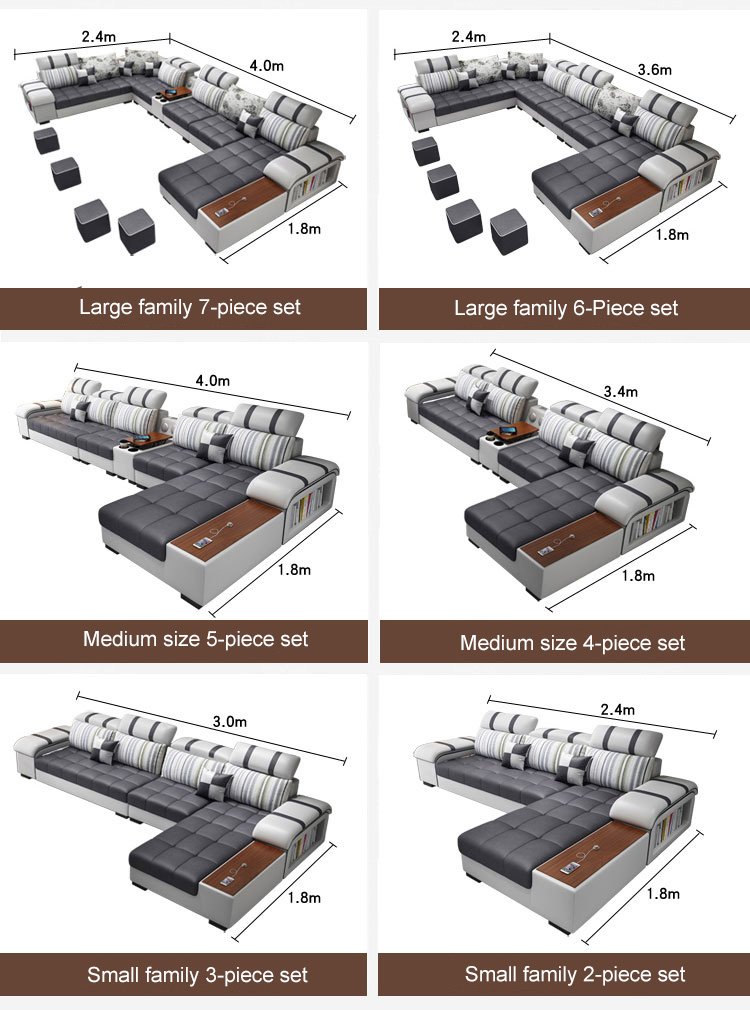 2.4m
4.0m
1.8m
Large family 7-piece set

2.4m
3.6m
1.8m
Large family 6-Piece set

4.0m
1.8m
Medium size 5-piece set

3.4m
1.8m
Medium size 4-piece set

3.0m
1.8m
Small family 3-piece set

2.4m
1.8m
Small family 2-piece set