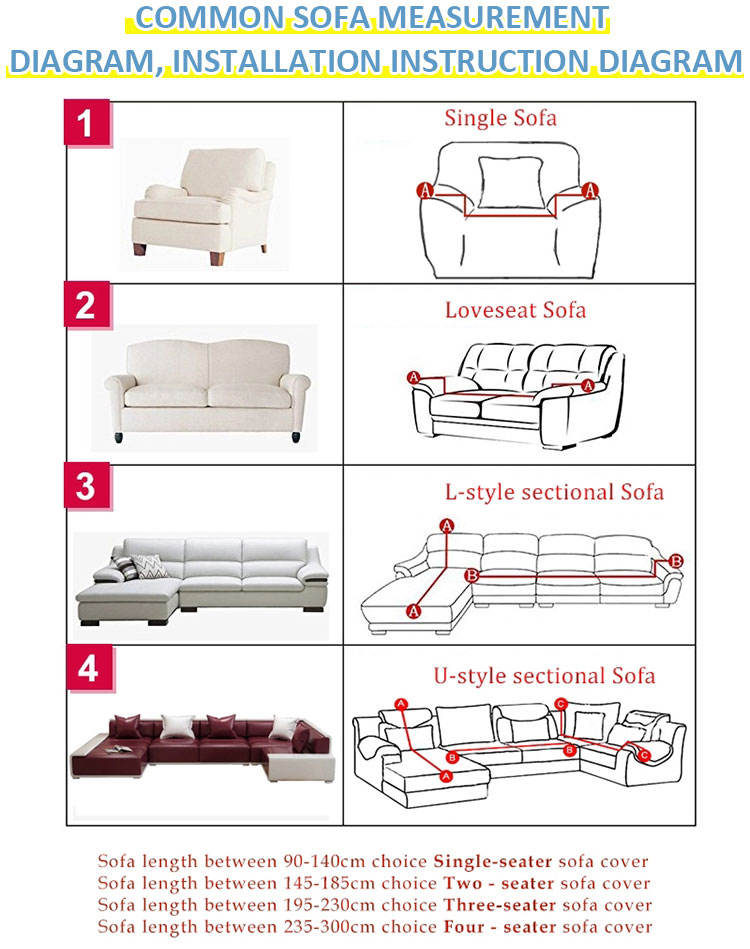 COMMON SOFA MEASUREMENT
DIAGRAM, INSTALLATION INSTRUCTION DIAGRAM

1

Single Sofa

A A

2

Loveseat Sofa

A A

3

L-style sectional Sofa

A B B A

4

U-style sectional Sofa

A C B B A C

Sofa length between 90-140cm choice Single-seater sofa cover
Sofa length between 145-185cm choice Two - seater sofa cover
Sofa length between 195-230cm choice Three-seater sofa cover
Sofa length between 235-300cm choice Four - seater sofa cover