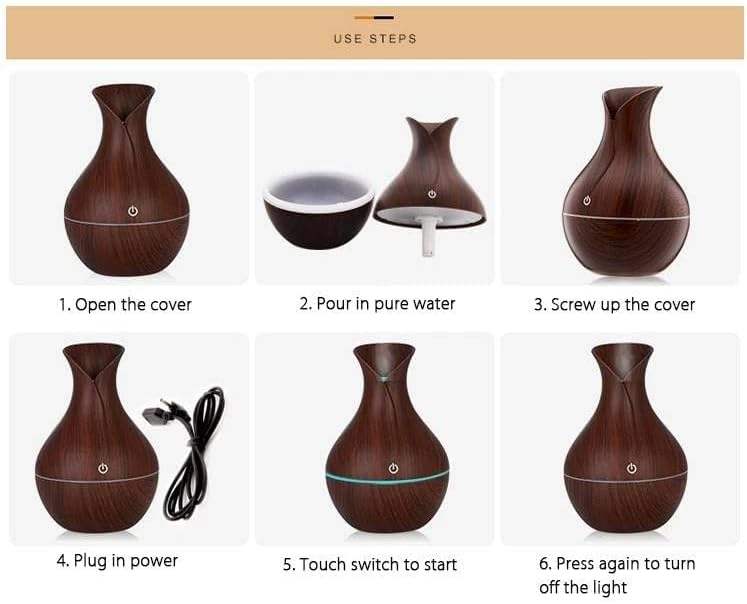 USE STEPS

1. Open the cover

2. Pour in pure water

3. Screw up the cover

4. Plug in power

5. Touch switch to start

6. Press again to turn off the light