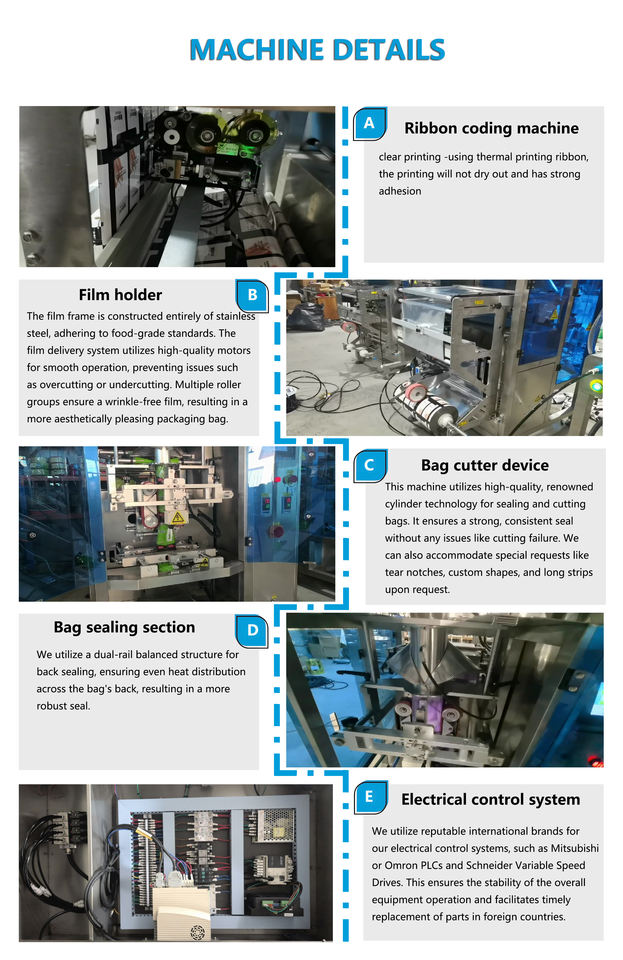 MACHINE DETAILS

A Ribbon coding machine

clear printing -using thermal printing ribbon, the printing will not dry out and has strong adhesion

Film holder B

The film frame is constructed entirely of stainless steel, adhering to food-grade standards. The film delivery system utilizes high-quality motors for smooth operation, preventing issues such as overcutting or undercutting. Multiple roller groups ensure a wrinkle-free film, resulting in a more aesthetically pleasing packaging bag.

C Bag cutter device

This machine utilizes high-quality, renowned cylinder technology for sealing and cutting bags. It ensures a strong, consistent seal without any issues like cutting failure. We can also accommodate special requests like tear notches, custom shapes, and long strips upon request.

Bag sealing section D

We utilize a dual-rail balanced structure for back sealing, ensuring even heat distribution across the bag's back, resulting in a more robust seal.

E Electrical control system

We utilize reputable international brands for our electrical control systems, such as Mitsubishi or Omron PLCs and Schneider Variable Speed Drives. This ensures the stability of the overall equipment operation and facilitates timely replacement of parts in foreign countries.