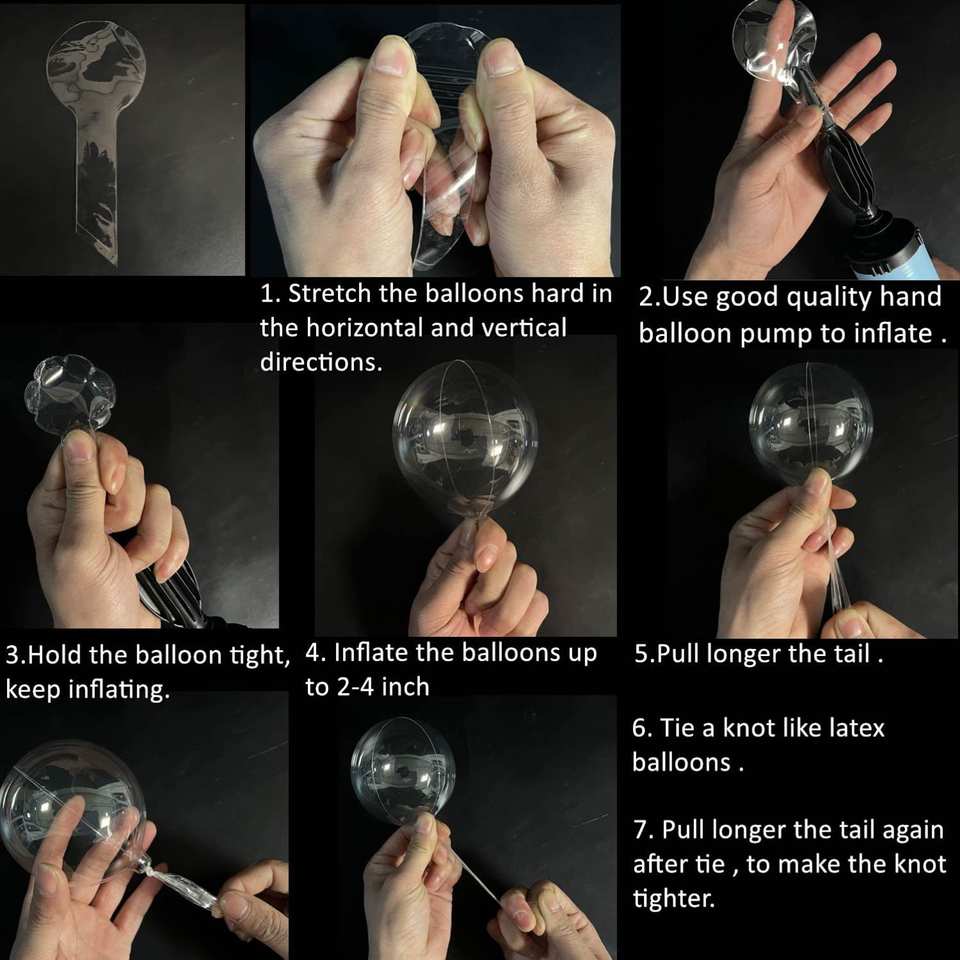 1. Stretch the balloons hard in the horizontal and vertical directions.

2.Use good quality hand balloon pump to inflate .

3.Hold the balloon tight, keep inflating.

4. Inflate the balloons up to 2-4 inch

5.Pull longer the tail .

6. Tie a knot like latex balloons .

7. Pull longer the tail again after tie , to make the knot tighter.