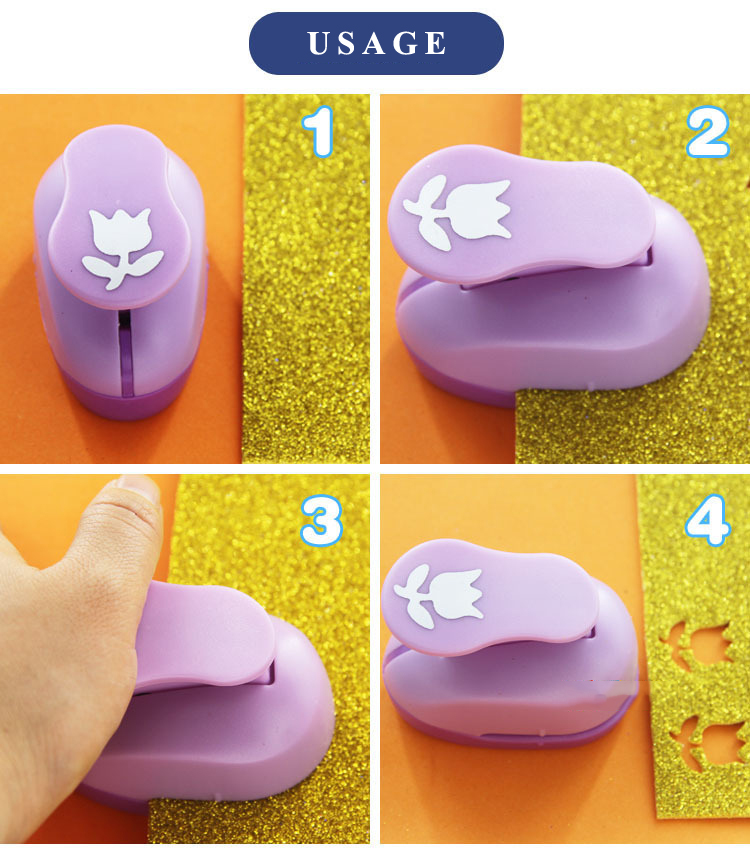 USAGE

1

2

3

4