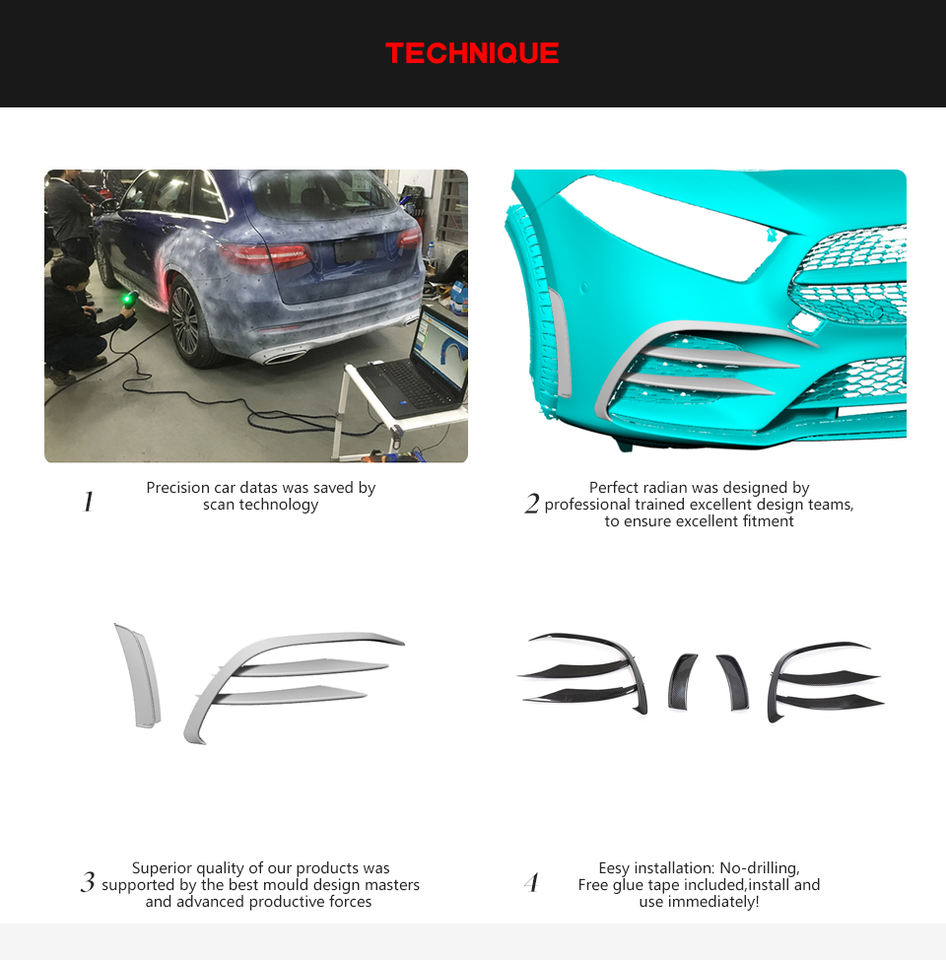 TECHNIQUE

1 Precision car datas was saved by scan technology

2 Perfect radian was designed by professional trained excellent design teams, to ensure excellent fitment

3 Superior quality of our products was supported by the best mould design masters and advanced productive forces

4 Eesy installation: No-drilling, Free glue tape included,install and use immediately!