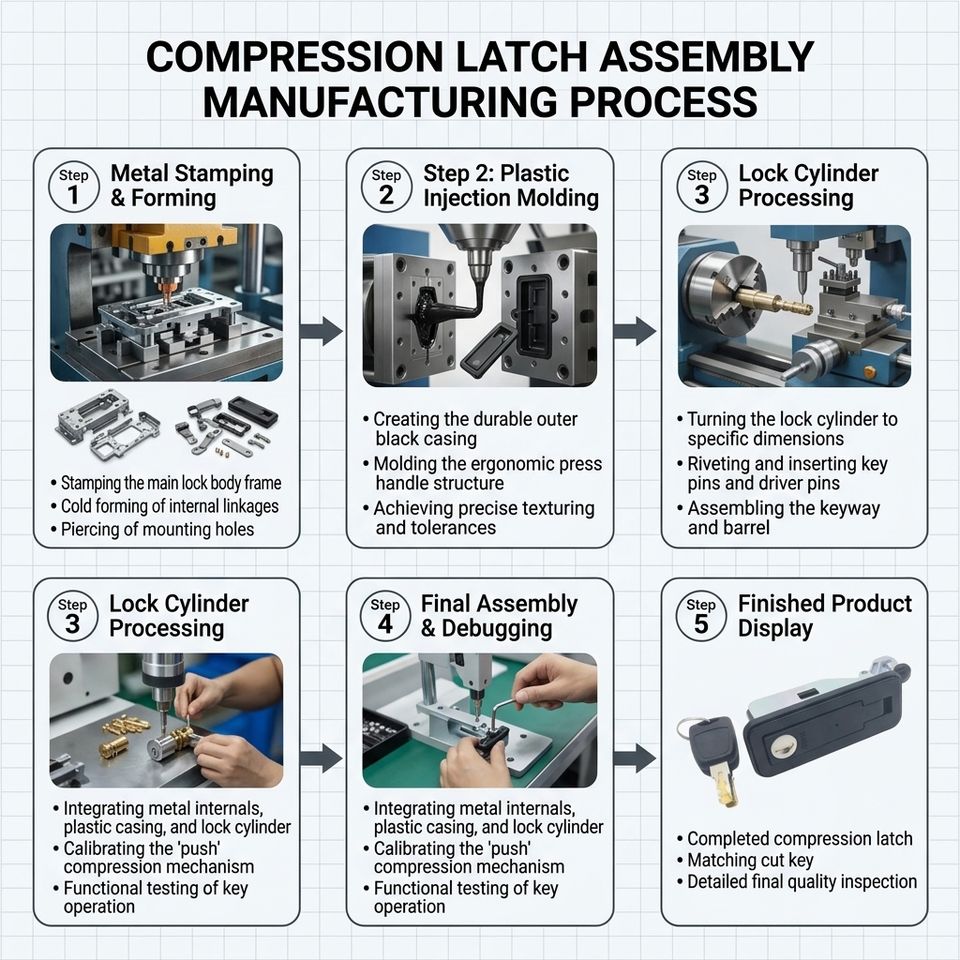 COMPRESSION LATCH ASSEMBLY MANUFACTURING PROCESS

Step 1 Metal Stamping & Forming

• Stamping the main lock body frame
• Cold forming of internal linkages
• Piercing of mounting holes

Step 2 Step 2: Plastic Injection Molding

• Creating the durable outer black casing
• Molding the ergonomic press handle structure
• Achieving precise texturing and tolerances

Step 3 Lock Cylinder Processing

• Turning the lock cylinder to specific dimensions
• Riveting and inserting key pins and driver pins
• Assembling the keyway and barrel

Step 3 Lock Cylinder Processing

• Integrating metal internals, plastic casing, and lock cylinder
• Calibrating the 'push' compression mechanism
• Functional testing of key operation

Step 4 Final Assembly & Debugging

• Integrating metal internals, plastic casing, and lock cylinder
• Calibrating the 'push' compression mechanism
• Functional testing of key operation

Step 5 Finished Product Display

• Completed compression latch
• Matching cut key
• Detailed final quality inspection