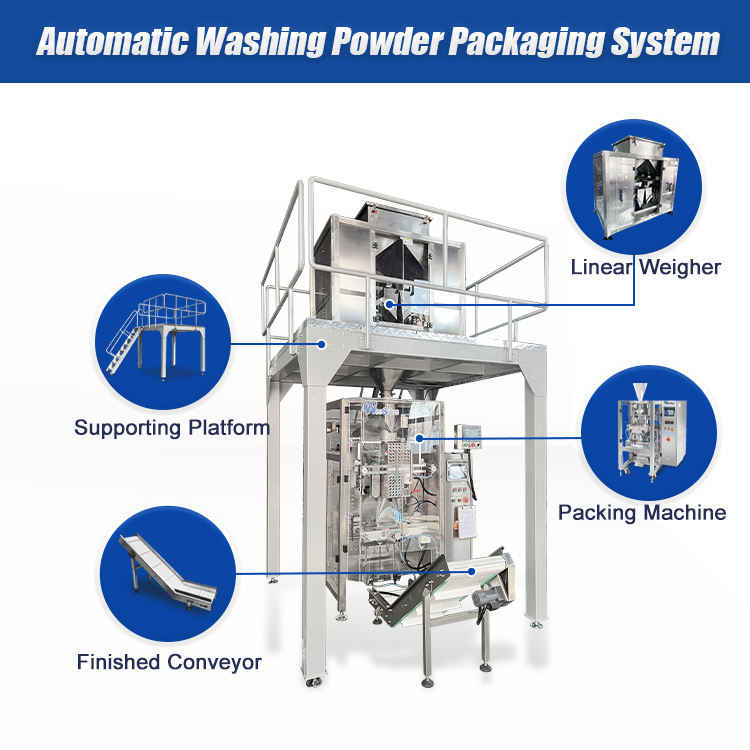 Automatic Washing Powder Packaging System

Linear Weigher

Supporting Platform

Packing Machine

Finished Conveyor