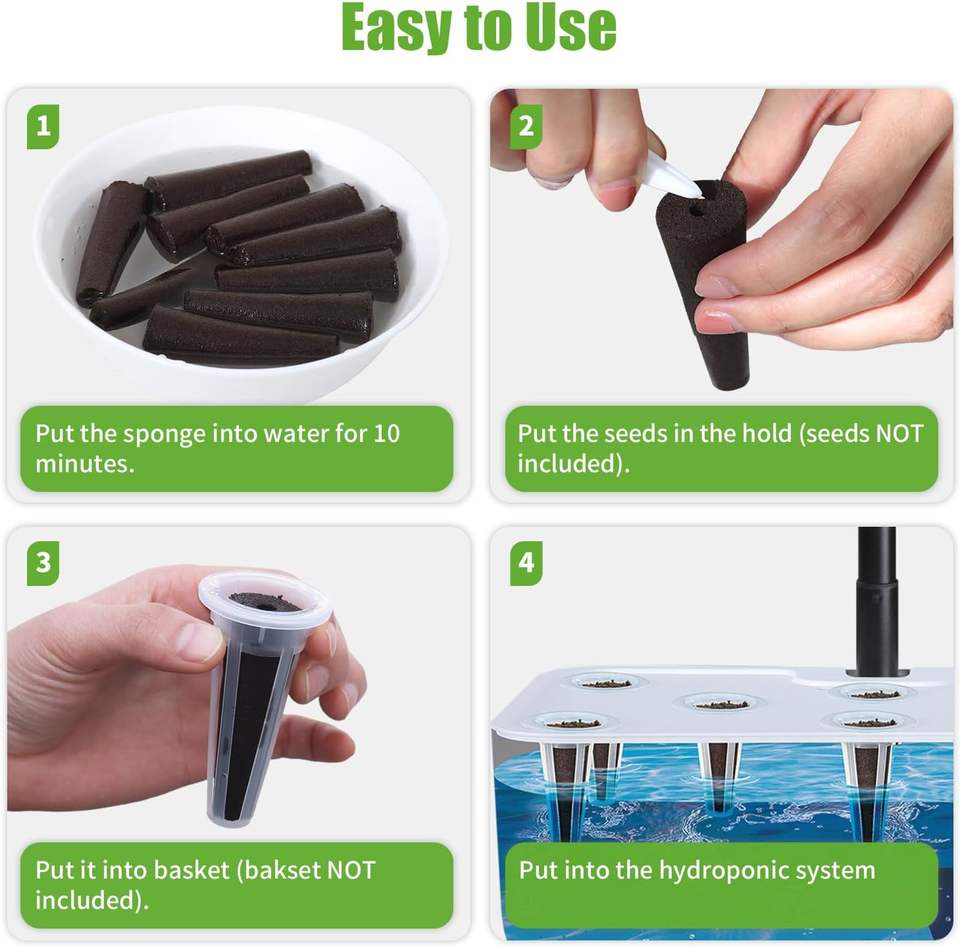 Easy to Use

1

Put the sponge into water for 10 minutes.

2

Put the seeds in the hold (seeds NOT included).

3

Put it into basket (bakset NOT included).

4

Put into the hydroponic system