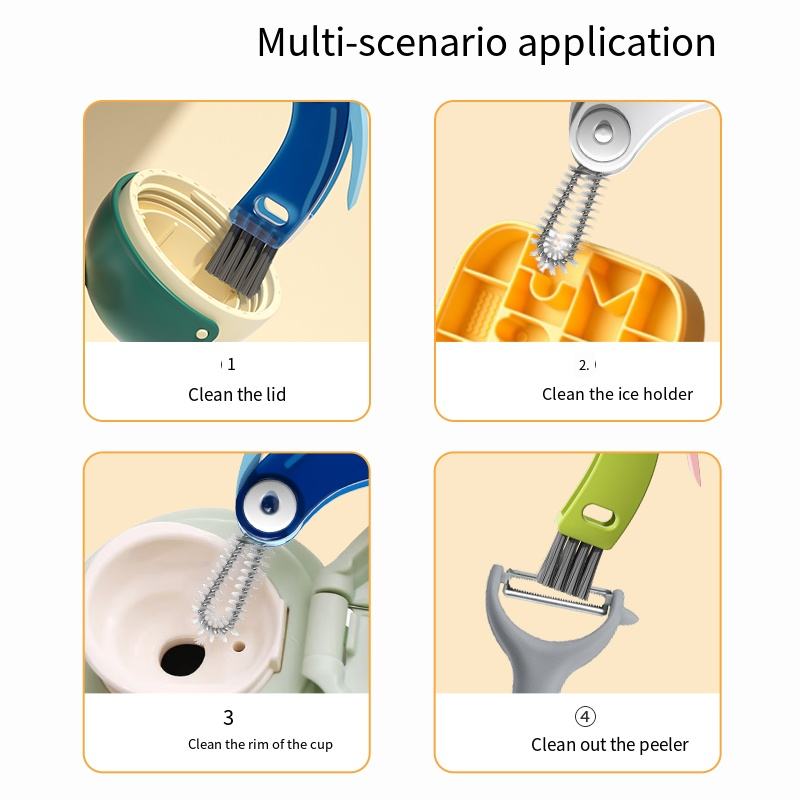 Multi-scenario application

1
Clean the lid

2.
Clean the ice holder

3
Clean the rim of the cup

④
Clean out the peeler