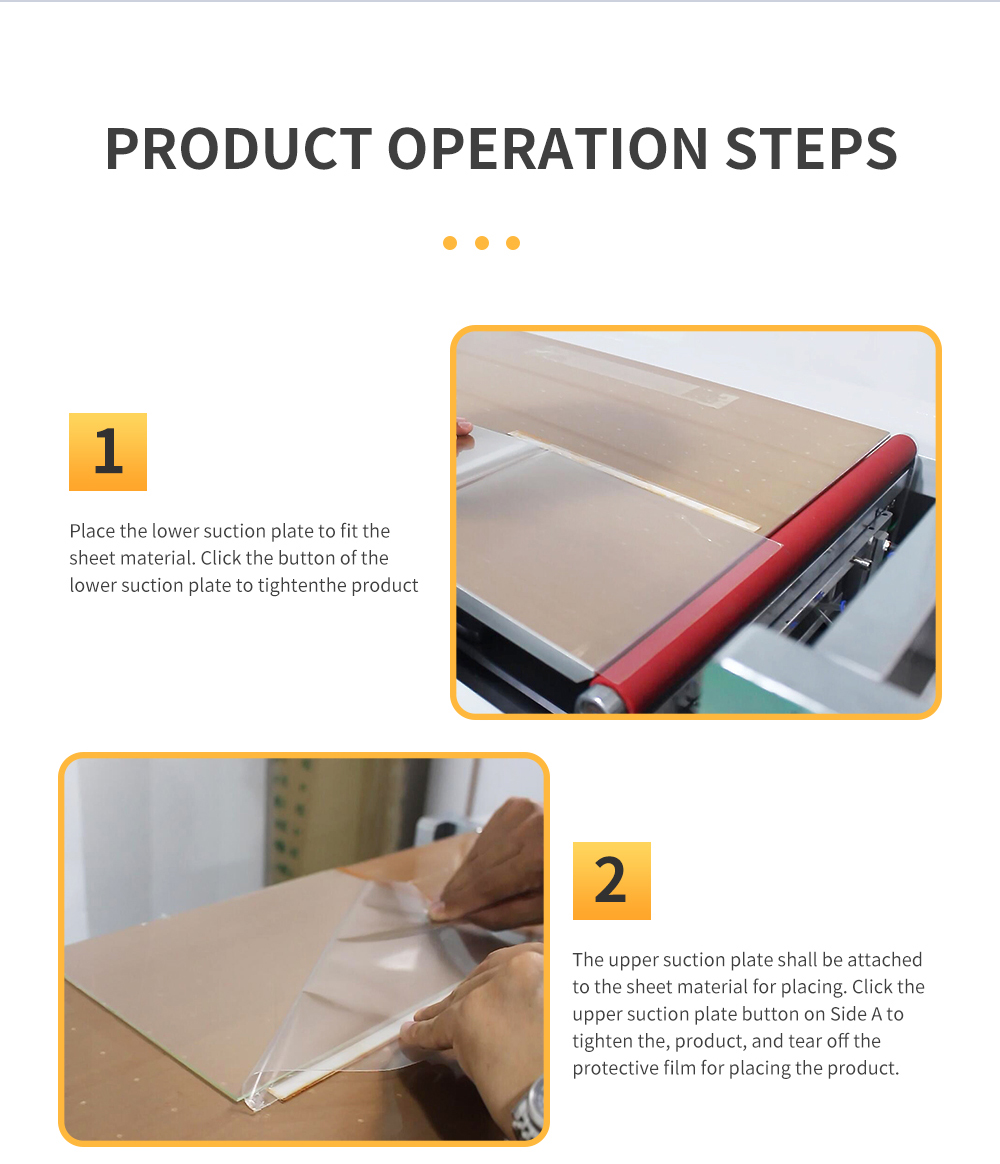 PRODUCT OPERATION STEPS

1

Place the lower suction plate to fit the sheet material. Click the button of the lower suction plate to tightenthe product

2

The upper suction plate shall be attached to the sheet material for placing. Click the upper suction plate button on Side A to tighten the, product, and tear off the protective film for placing the product.