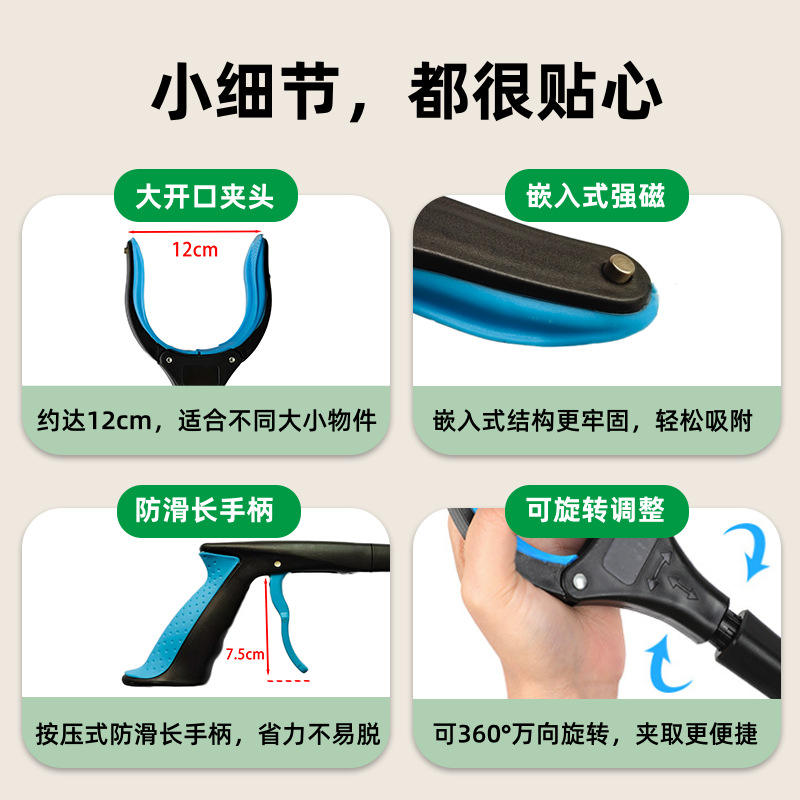 小细节，都很贴心

大开口夹头

12cm

约达12cm，适合不同大小物件

嵌入式强磁

嵌入式结构更牢固，轻松吸附

防滑长手柄

7.5cm

按压式防滑长手柄，省力不易脱

可旋转调整

可360°万向旋转，夹取更便捷