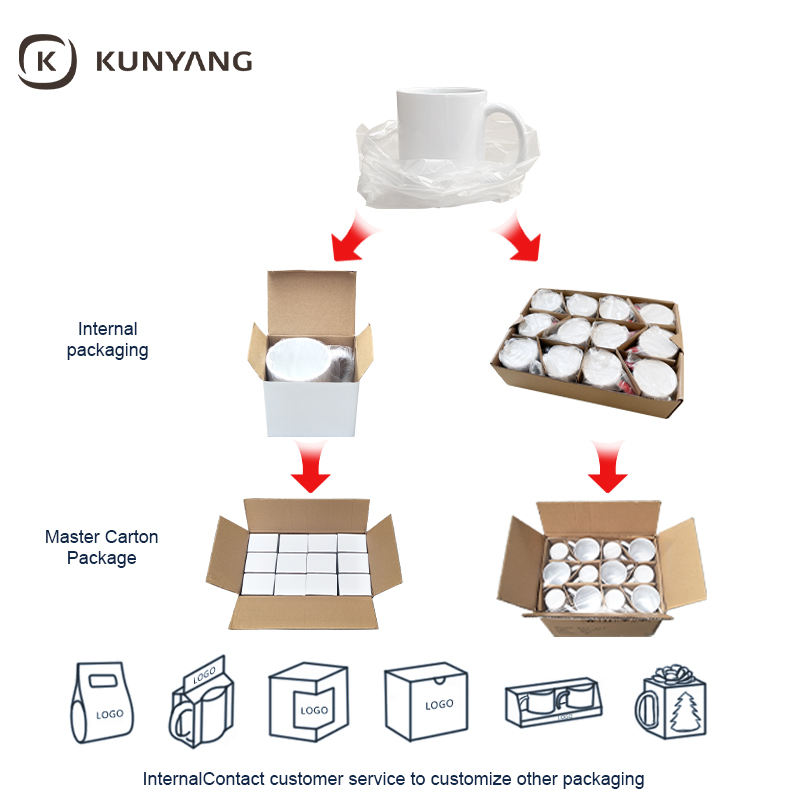 K KUNYANG

Internal packaging

Master Carton Package

LOGO

LOGO

LOGO

LOGO

LOGO

InternalContact customer service to customize other packaging