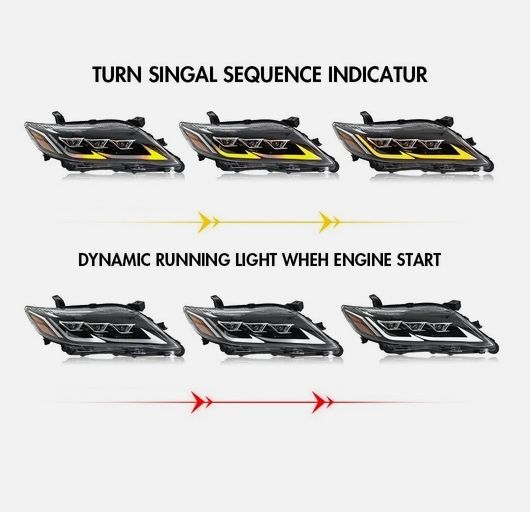 TURN SINGAL SEQUENCE INDICATUR

DYNAMIC RUNNING LIGHT WHEH ENGINE START