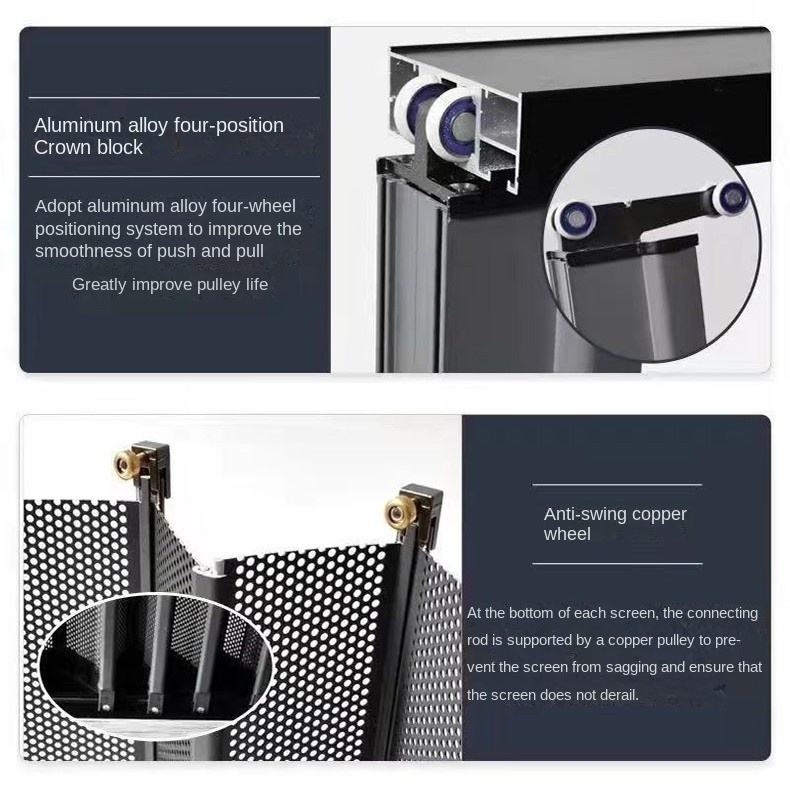 Aluminum alloy four-position Crown block

Adopt aluminum alloy four-wheel positioning system to improve the smoothness of push and pull

Greatly improve pulley life

Anti-swing copper wheel

At the bottom of each screen, the connecting rod is supported by a copper pulley to prevent the screen from sagging and ensure that the screen does not derail.