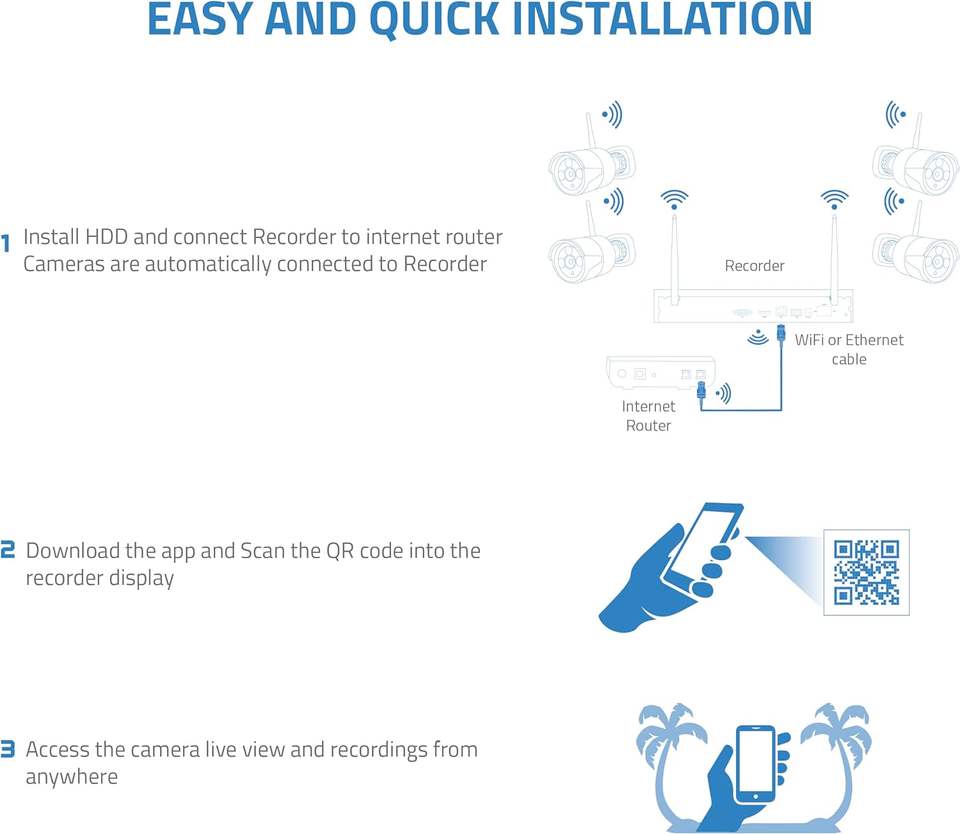 EASY AND QUICK INSTALLATION

1 Install HDD and connect Recorder to internet router
Cameras are automatically connected to Recorder

Recorder

WiFi or Ethernet cable

Internet Router

2 Download the app and Scan the QR code into the recorder display

3 Access the camera live view and recordings from anywhere