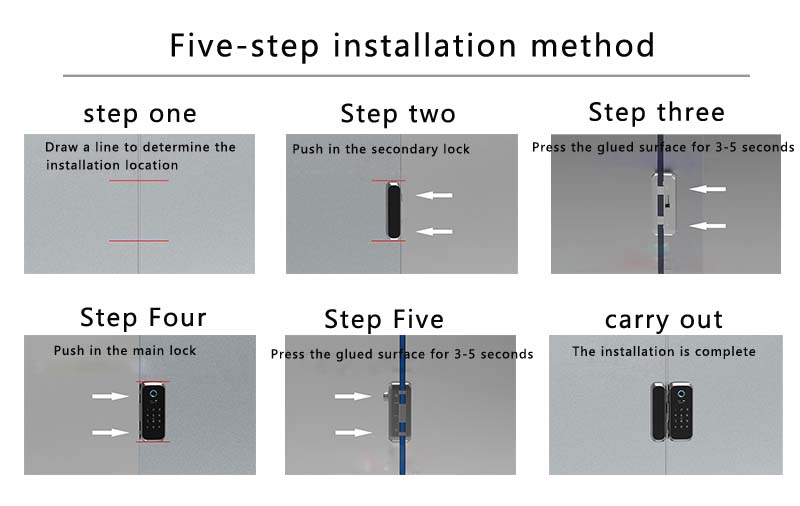 Five-step installation method

step one

Draw a line to determine the installation location

Step two

Push in the secondary lock

Step three

Press the glued surface for 3-5 seconds

Step Four

Push in the main lock

Step Five

Press the glued surface for 3-5 seconds

carry out

The installation is complete