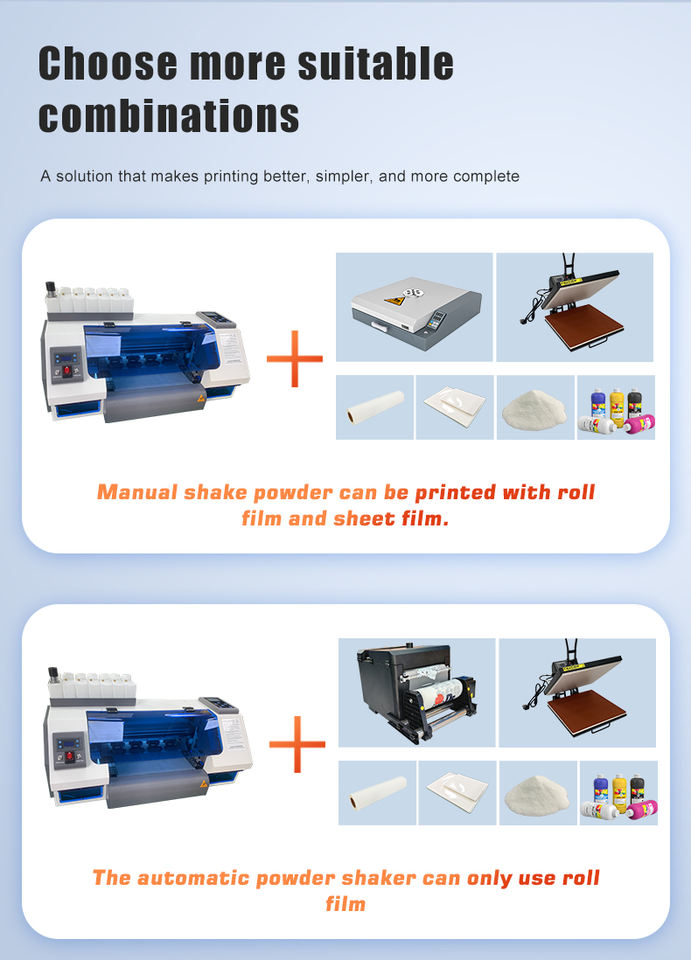 Choose more suitable combinations

A solution that makes printing better, simpler, and more complete

Manual shake powder can be printed with roll film and sheet film.

The automatic powder shaker can only use roll film