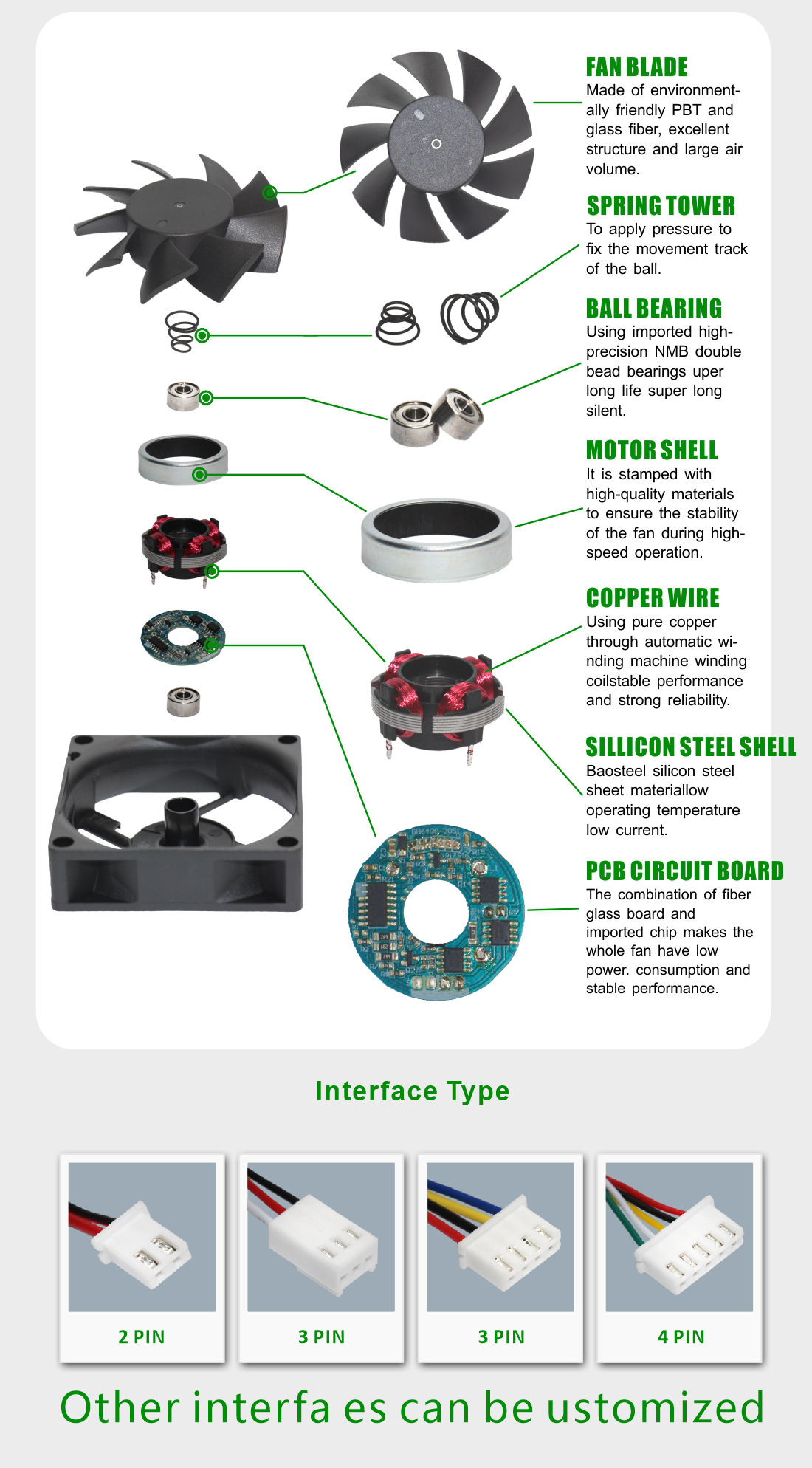 FAN BLADE
Made of environmentally friendly PBT and glass fiber, excellent structure and large air volume.

SPRING TOWER
To apply pressure to fix the movement track of the ball.

BALL BEARING
Using imported high-precision NMB double bead bearings uper long life super long silent.

MOTOR SHELL
It is stamped with high-quality materials to ensure the stability of the fan during high-speed operation.

COPPER WIRE
Using pure copper through automatic winding machine winding coilstable performance and strong reliability.

SILLICON STEEL SHELL
Baosteel silicon steel sheet materiallow operating temperature low current.

PCB CIRCUIT BOARD
The combination of fiber glass board and imported chip makes the whole fan have low power. consumption and stable performance.

Interface Type

2 PIN

3 PIN

3 PIN

4 PIN

Other interfa es can be ustomized