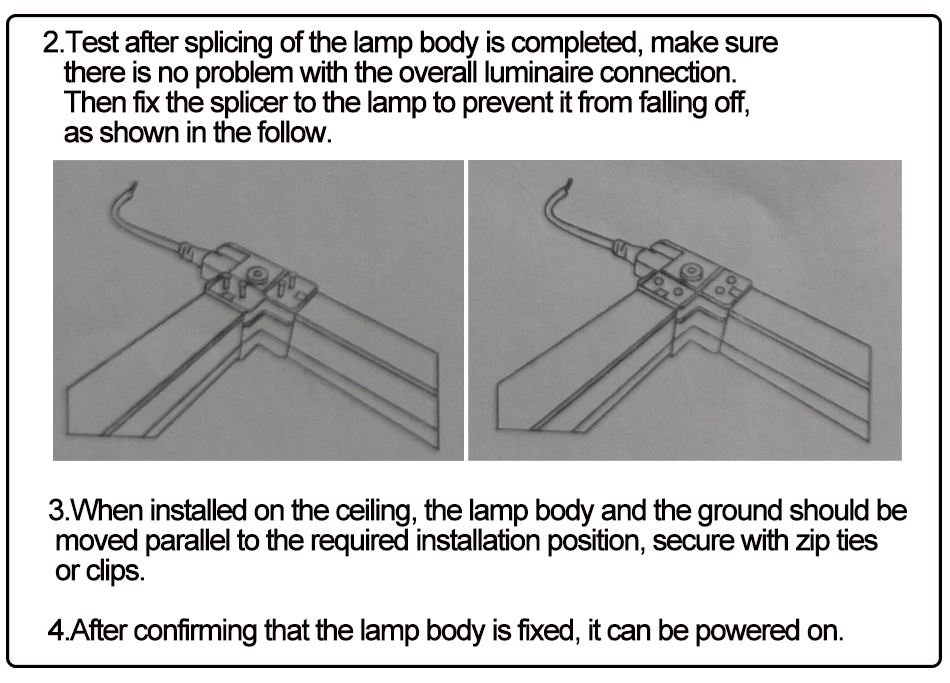 2.Test after splicing of the lamp body is completed, make sure there is no problem with the overall luminaire connection. Then fix the splicer to the lamp to prevent it from falling off, as shown in the follow.

3.When installed on the ceiling, the lamp body and the ground should be moved parallel to the required installation position, secure with zip ties or clips.

4.After confirming that the lamp body is fixed, it can be powered on.