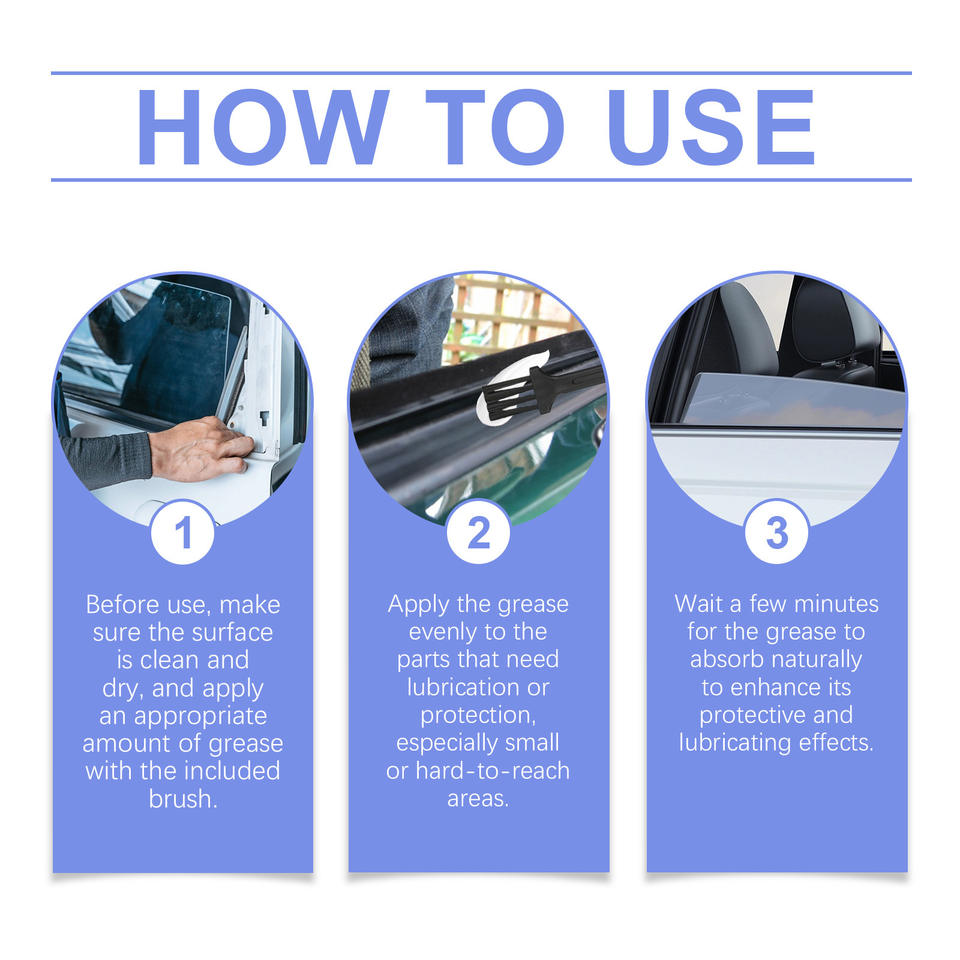 HOW TO USE

1

Before use, make sure the surface is clean and dry, and apply an appropriate amount of grease with the included brush.

2

Apply the grease evenly to the parts that need lubrication or protection, especially small or hard-to-reach areas.

3

Wait a few minutes for the grease to absorb naturally to enhance its protective and lubricating effects.