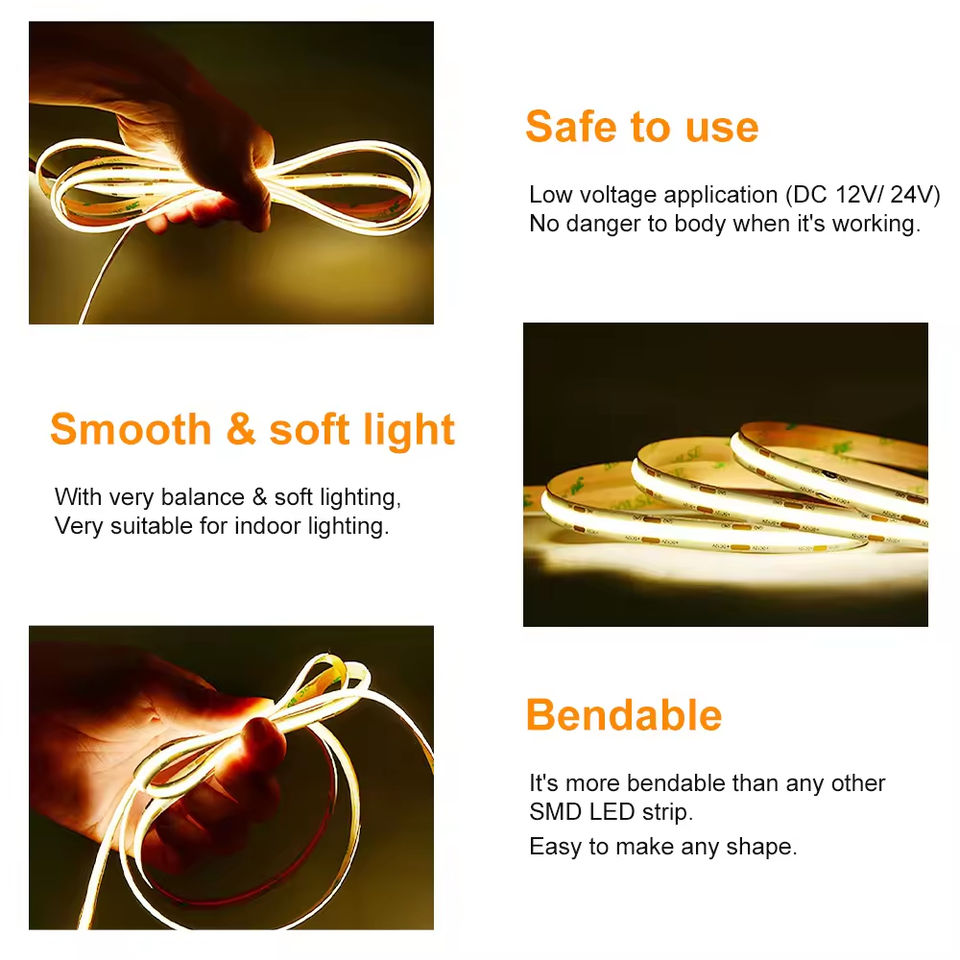 Safe to use

Low voltage application (DC 12V/ 24V)
No danger to body when it's working.

Smooth & soft light

With very balance & soft lighting,
Very suitable for indoor lighting.

Bendable

It's more bendable than any other SMD LED strip.

Easy to make any shape.