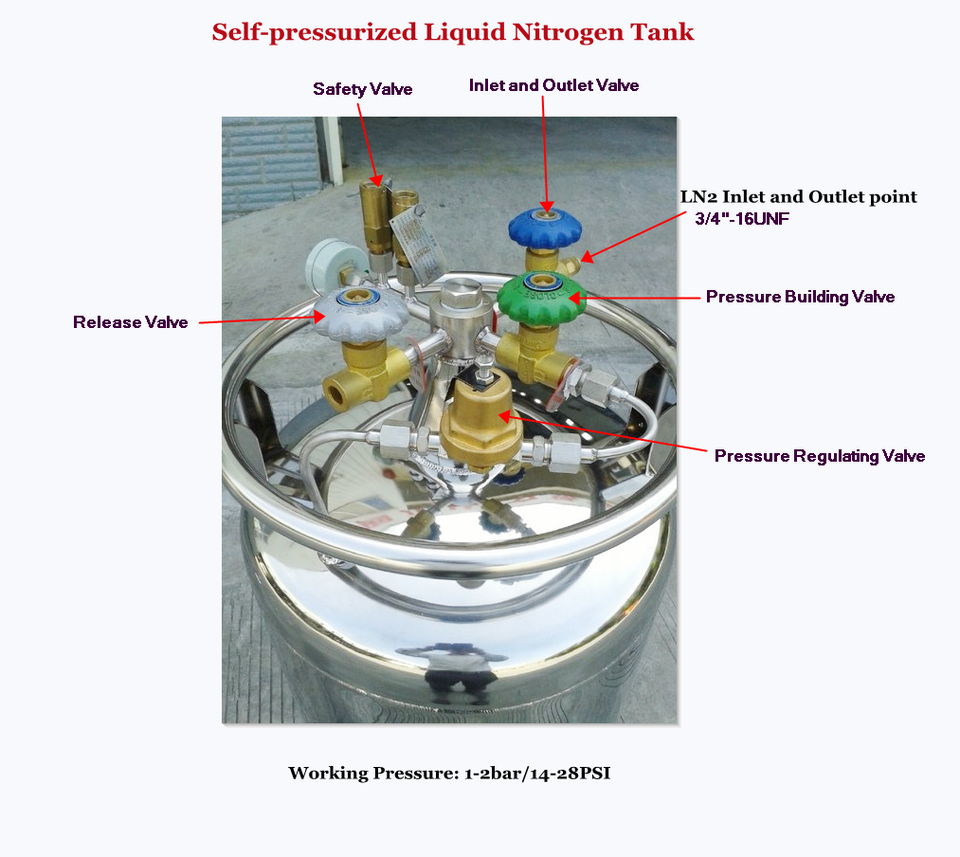 Self-pressurized Liquid Nitrogen Tank

Safety Valve

Inlet and Outlet Valve

LN2 Inlet and Outlet point
3/4"-16UNF

Pressure Building Valve

Release Valve

Pressure Regulating Valve

Working Pressure: 1-2bar/14-28PSI