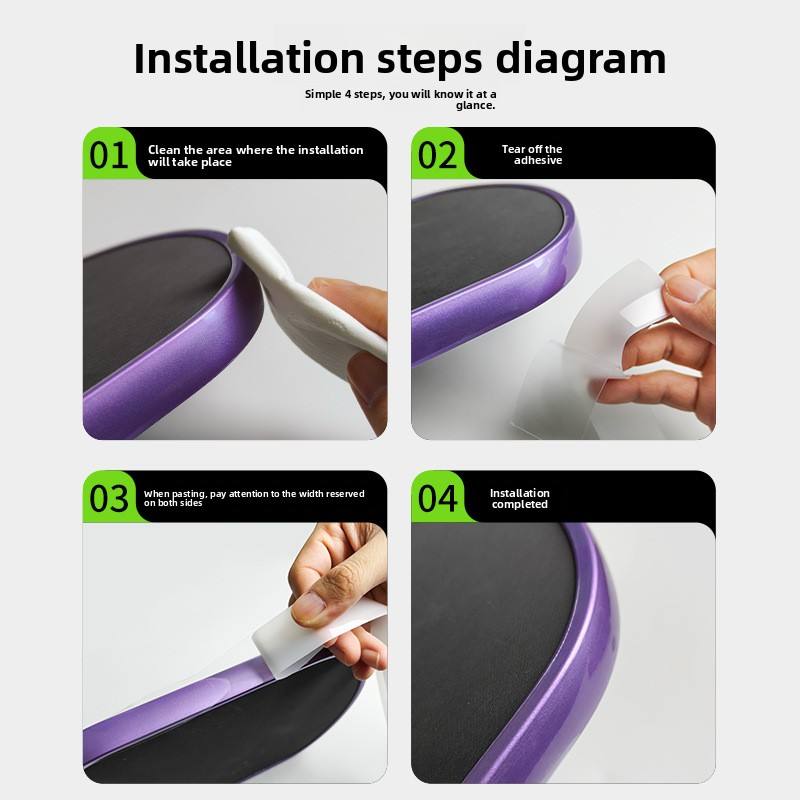 Installation steps diagram

Simple 4 steps, you will know it at a glance.

01 Clean the area where the installation will take place

02 Tear off the adhesive

03 When pasting, pay attention to the width reserved on both sides

04 Installation completed