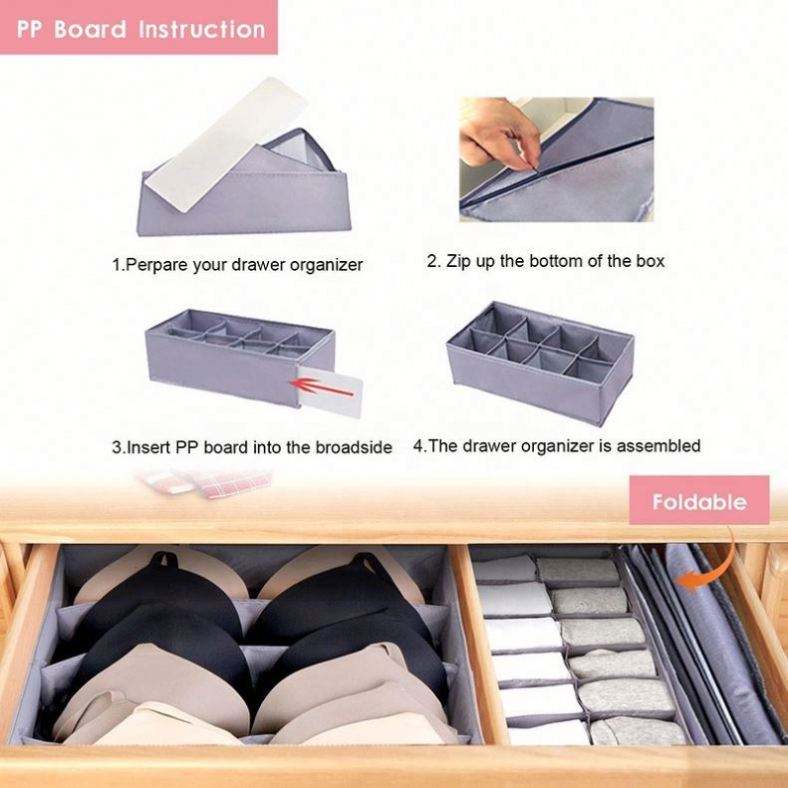 PP Board Instruction

1.Perpare your drawer organizer

2. Zip up the bottom of the box

3.Insert PP board into the broadside

4.The drawer organizer is assembled

Foldable