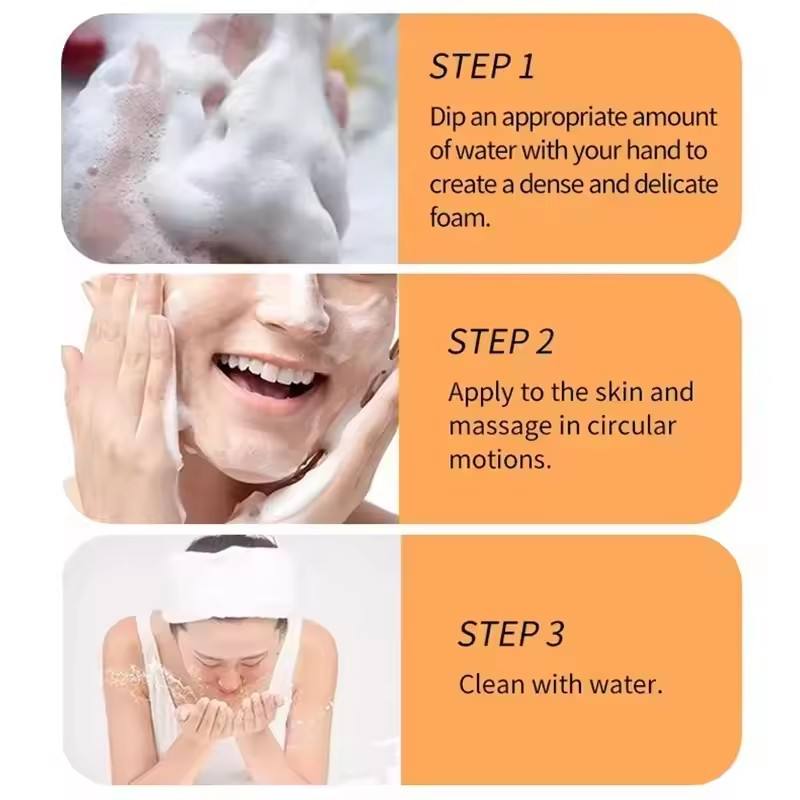 STEP 1

Dip an appropriate amount of water with your hand to create a dense and delicate foam.

STEP 2

Apply to the skin and massage in circular motions.

STEP 3

Clean with water.