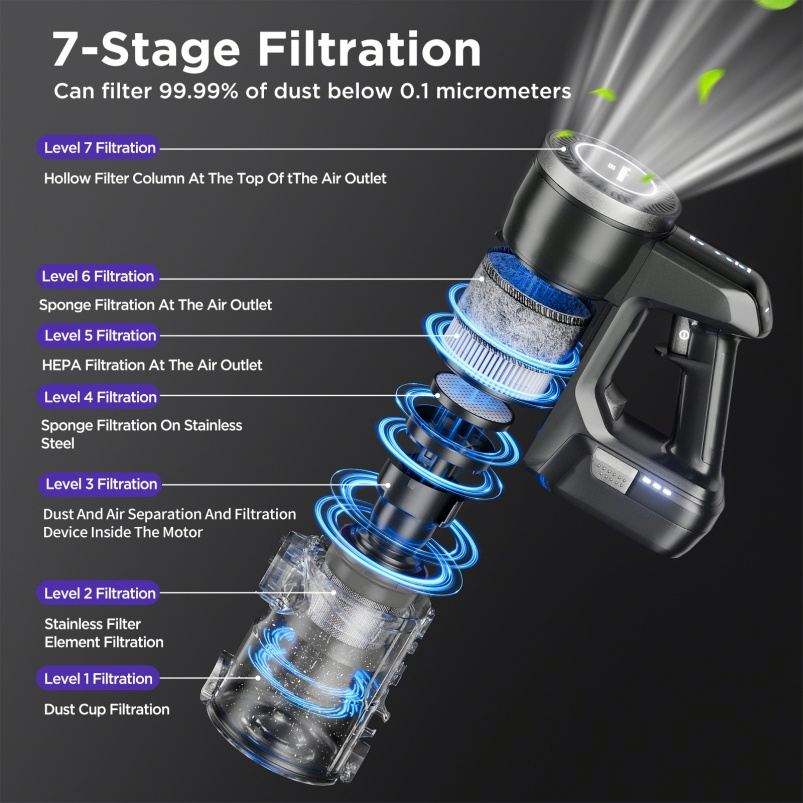 7-Stage Filtration

Can filter 99.99% of dust below 0.1 micrometers

Level 7 Filtration

Hollow Filter Column At The Top Of tThe Air Outlet

Level 6 Filtration

Sponge Filtration At The Air Outlet

Level 5 Filtration

HEPA Filtration At The Air Outlet

Level 4 Filtration

Sponge Filtration On Stainless Steel

Level 3 Filtration

Dust And Air Separation And Filtration Device Inside The Motor

Level 2 Filtration

Stainless Filter Element Filtration

Level 1 Filtration

Dust Cup Filtration