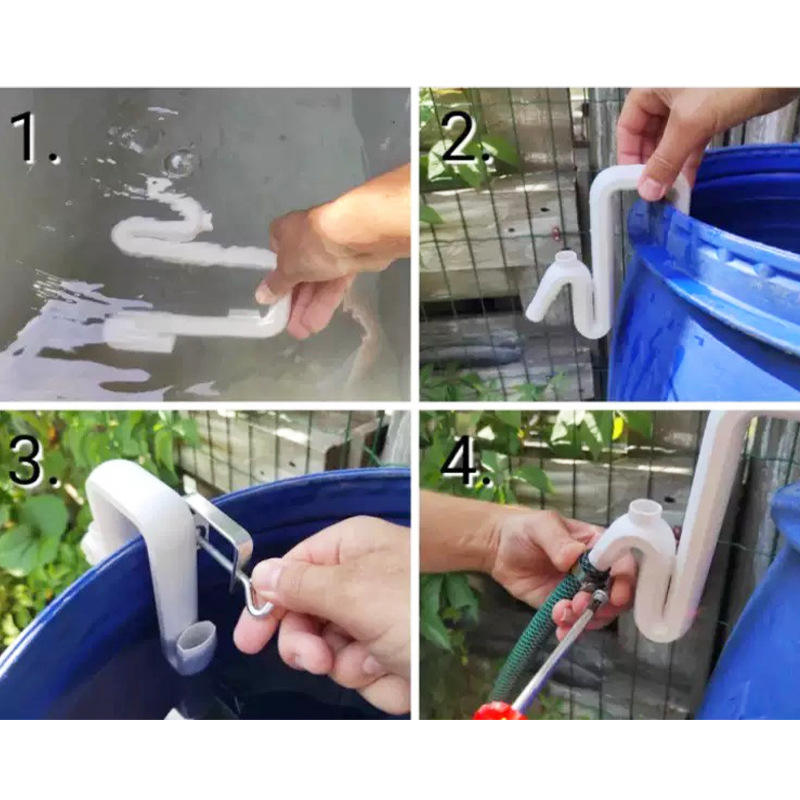 1.

2.

3.

4.