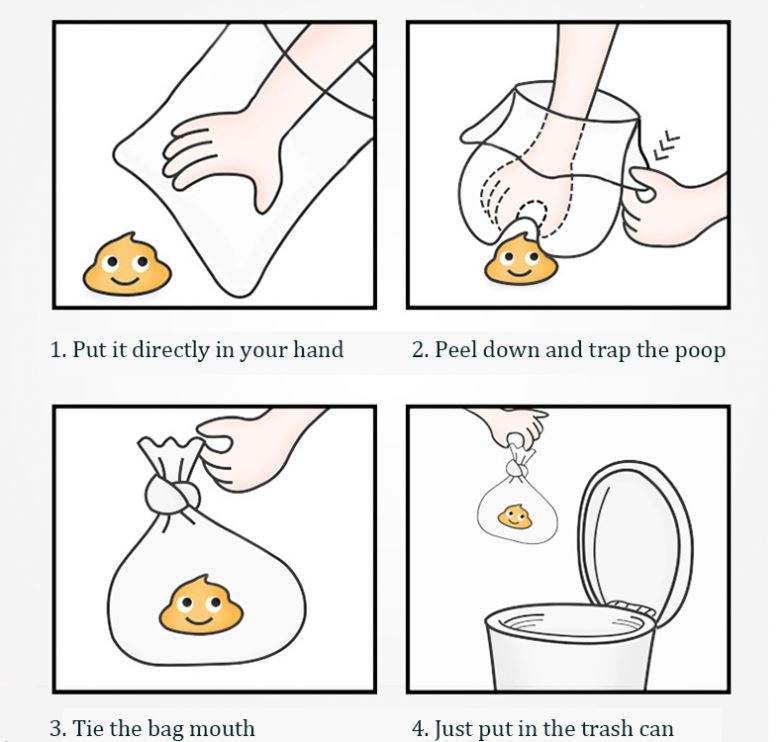 1. Put it directly in your hand

2. Peel down and trap the poop

3. Tie the bag mouth

4. Just put in the trash can