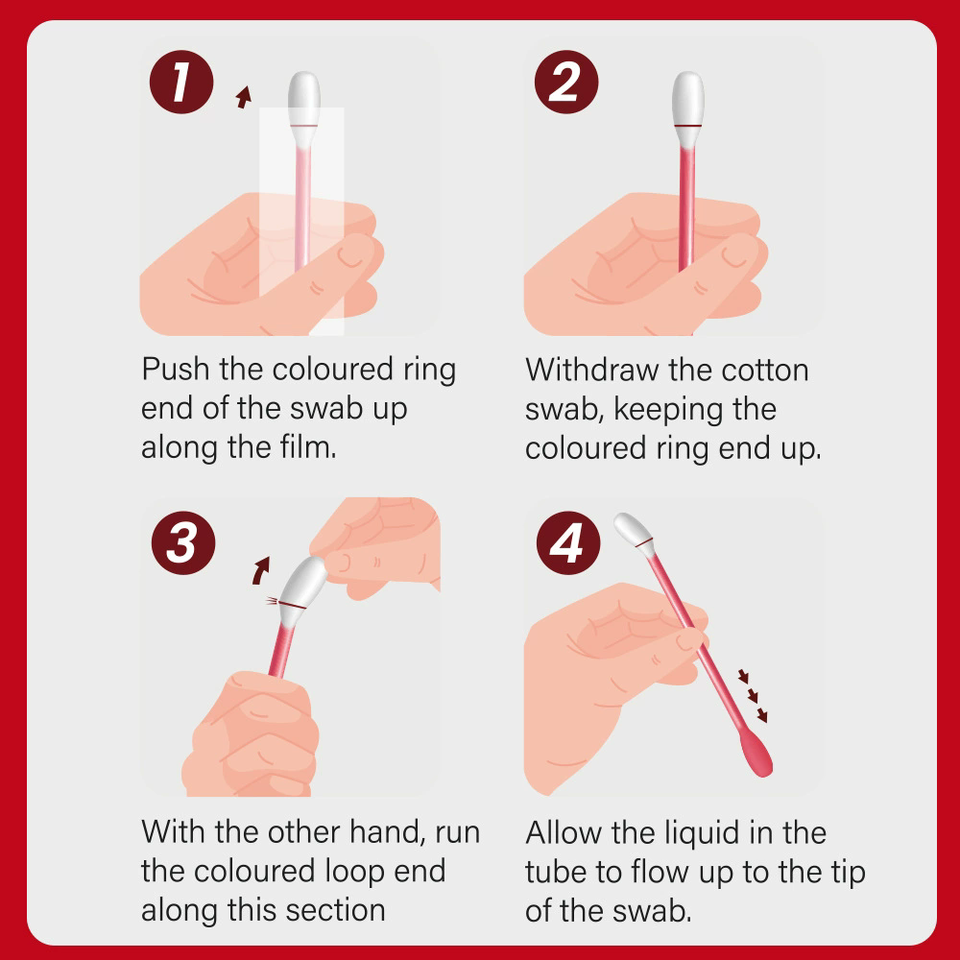 1

Push the coloured ring end of the swab up along the film.

2

Withdraw the cotton swab, keeping the coloured ring end up.

3

With the other hand, run the coloured loop end along this section

4

Allow the liquid in the tube to flow up to the tip of the swab.