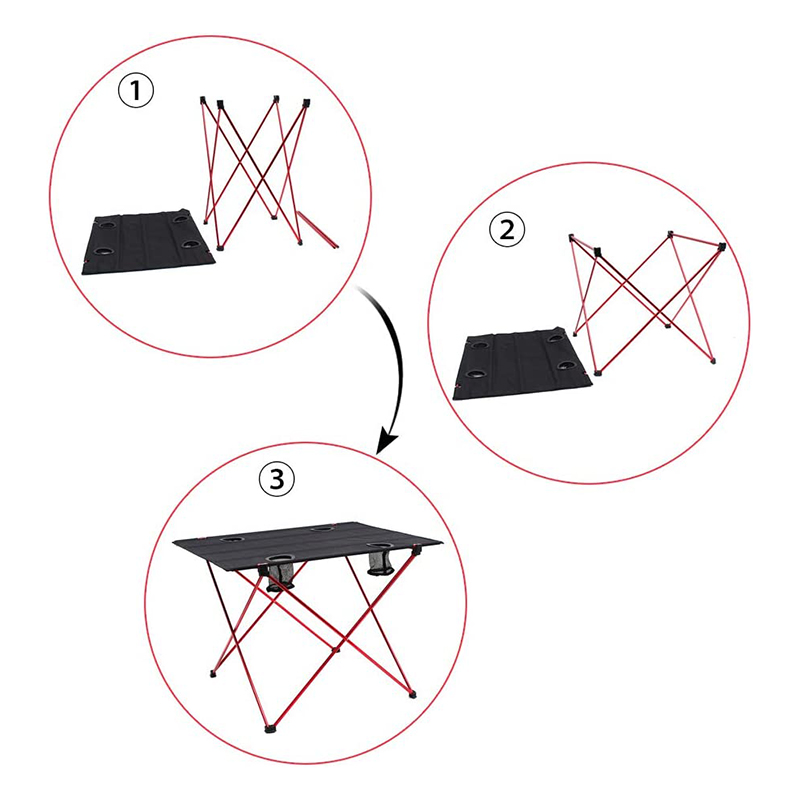 ①
②
③