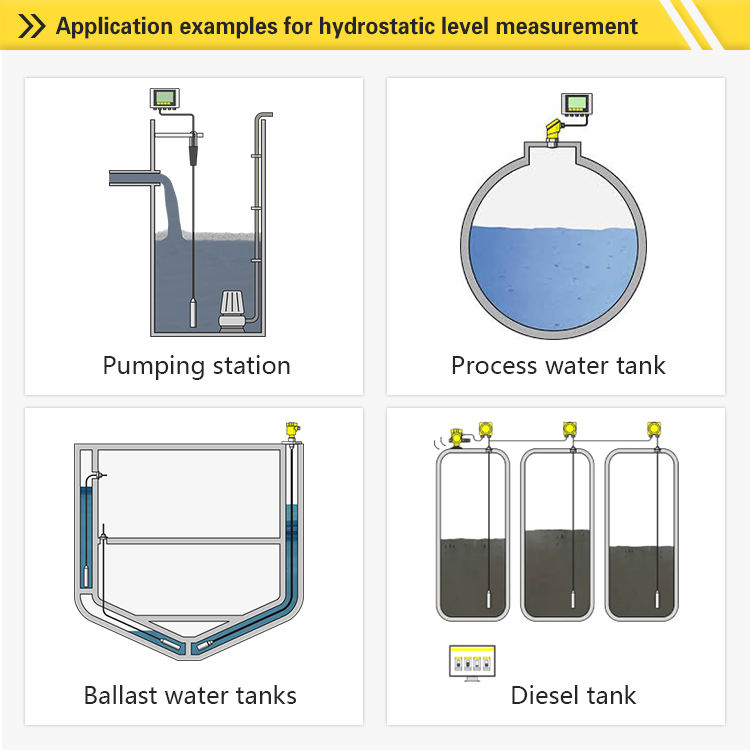 Application examples for hydrostatic level measurement

Pumping station

Process water tank

Ballast water tanks

Diesel tank