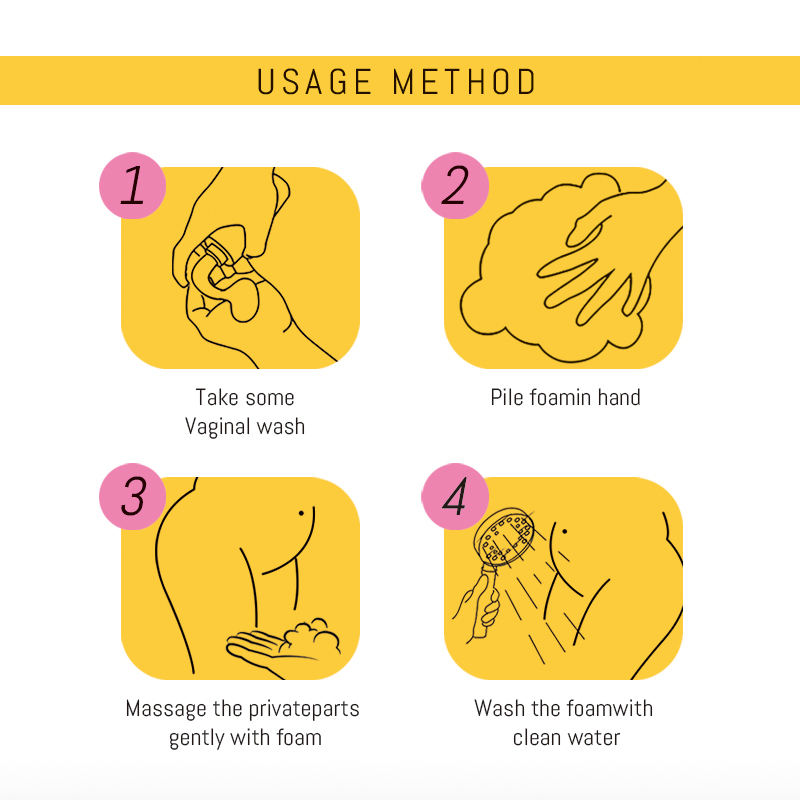 USAGE METHOD

1

Take some
Vaginal wash

2

Pile foamin hand

3

Massage the privateparts
gently with foam

4

Wash the foamwith
clean water