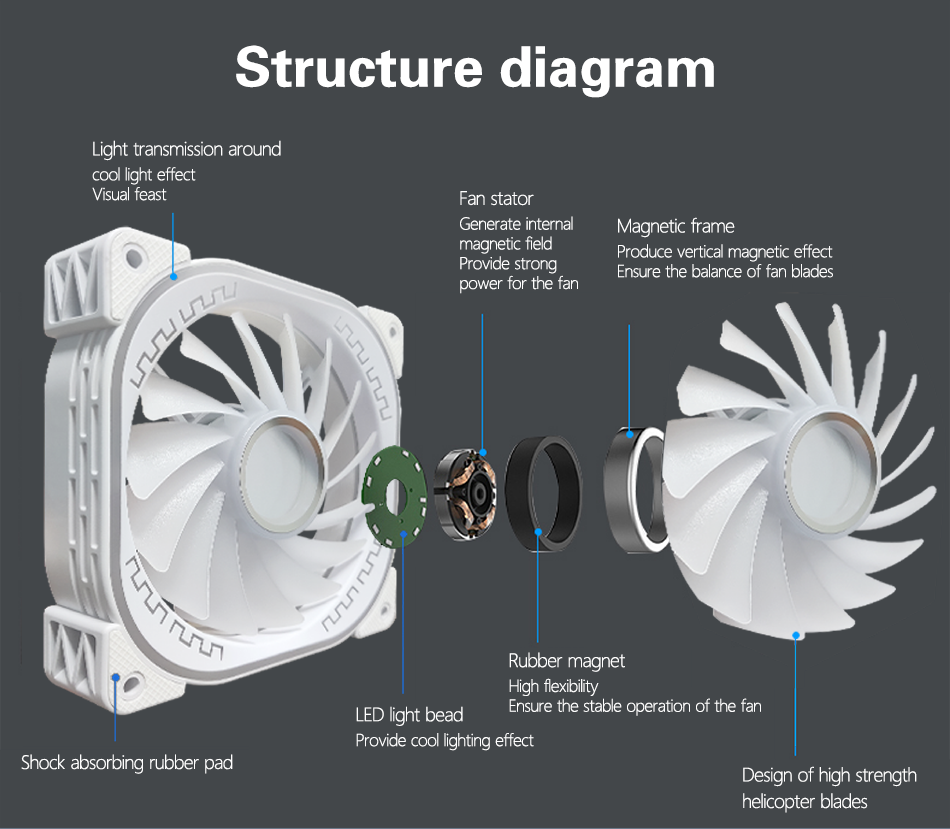 Structure diagram

Light transmission around
cool light effect
Visual feast

Fan stator
Generate internal magnetic field
Provide strong power for the fan

Magnetic frame
Produce vertical magnetic effect
Ensure the balance of fan blades

Rubber magnet
High flexibility
Ensure the stable operation of the fan

LED light bead
Provide cool lighting effect

Shock absorbing rubber pad

Design of high strength helicopter blades