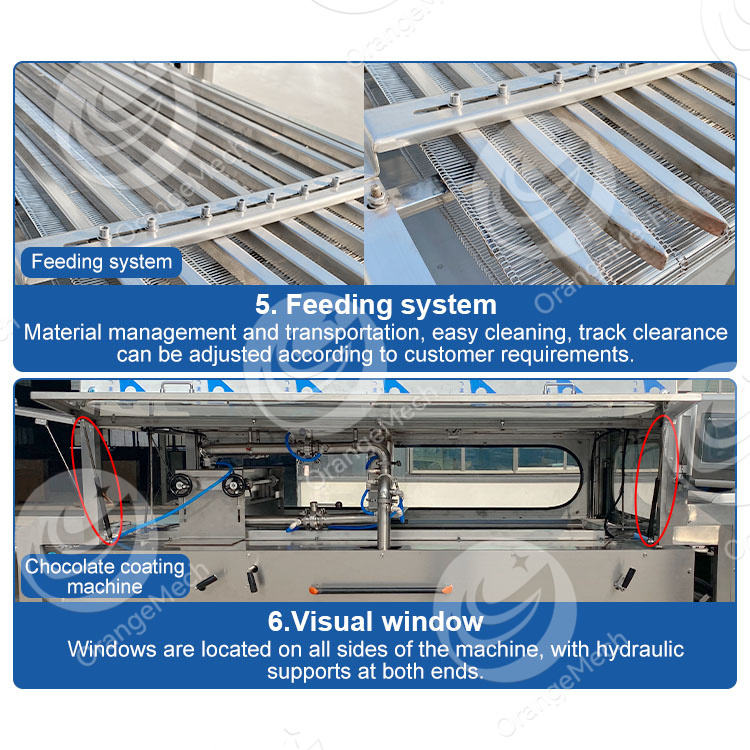 Feeding system

5. Feeding system

Material management and transportation, easy cleaning, track clearance can be adjusted according to customer requirements.

Chocolate coating machine

6.Visual window

Windows are located on all sides of the machine, with hydraulic supports at both ends.

OrangeMech