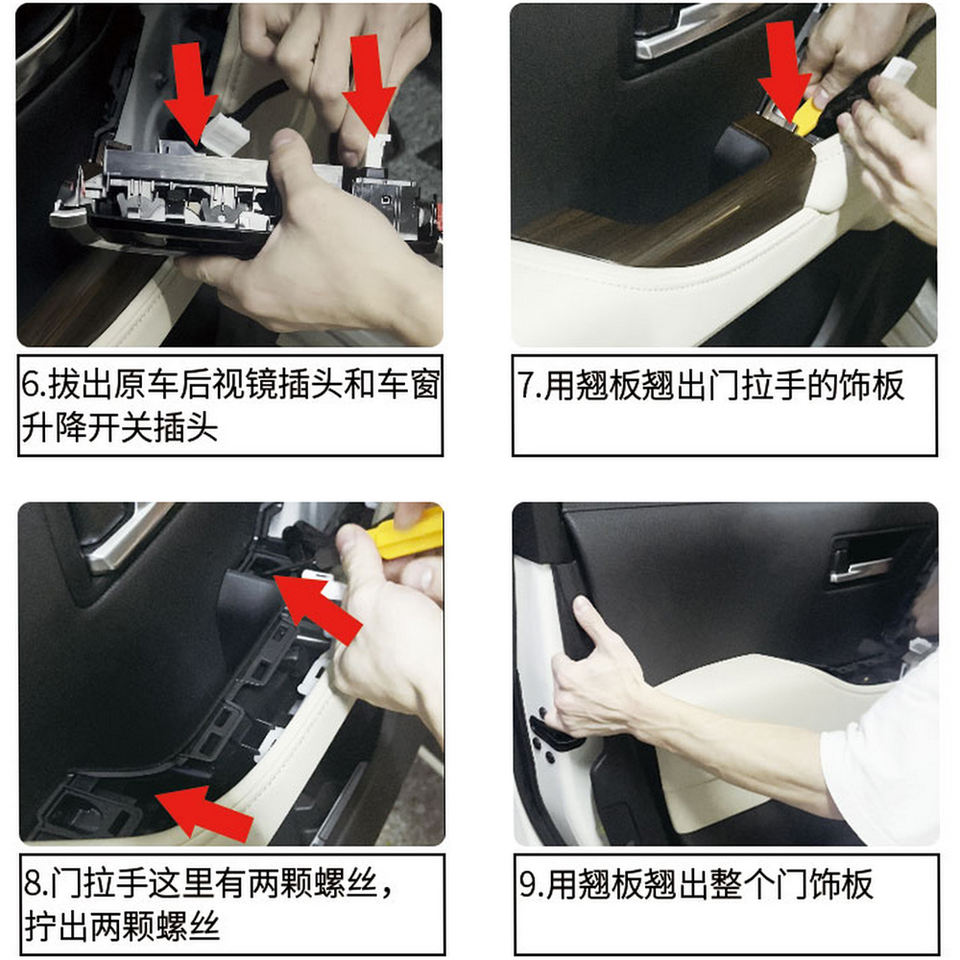 6.拔出原车后视镜插头和车窗升降开关插头

7.用翘板翘出门拉手的饰板

8.门拉手这里有两颗螺丝，拧出两颗螺丝

9.用翘板翘出整个门饰板