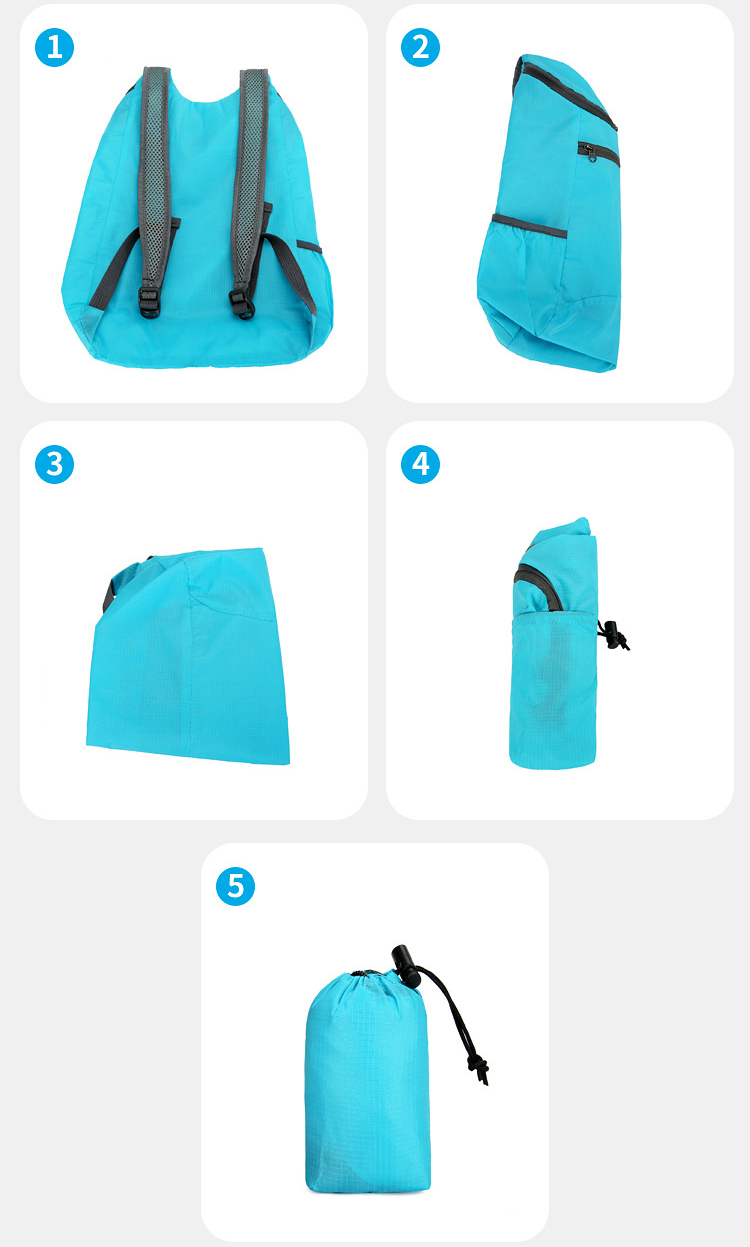 1

2

3

4

5